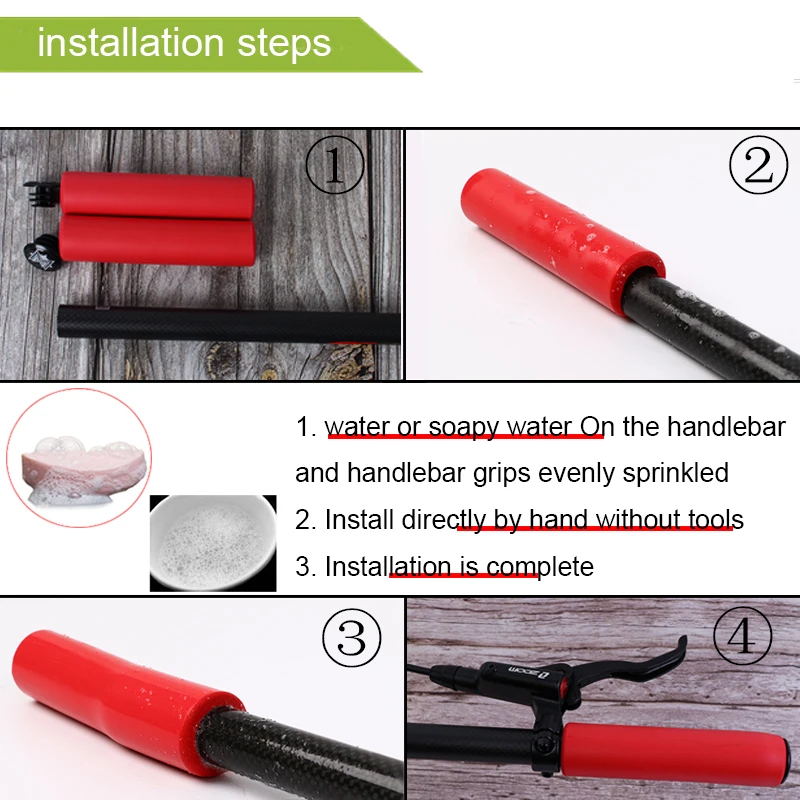 installation steps

①

②

1. water or soapy water On the handlebar and handlebar grips evenly sprinkled

2. Install directly by hand without tools

3. Installation is complete

③

④

ZOOM