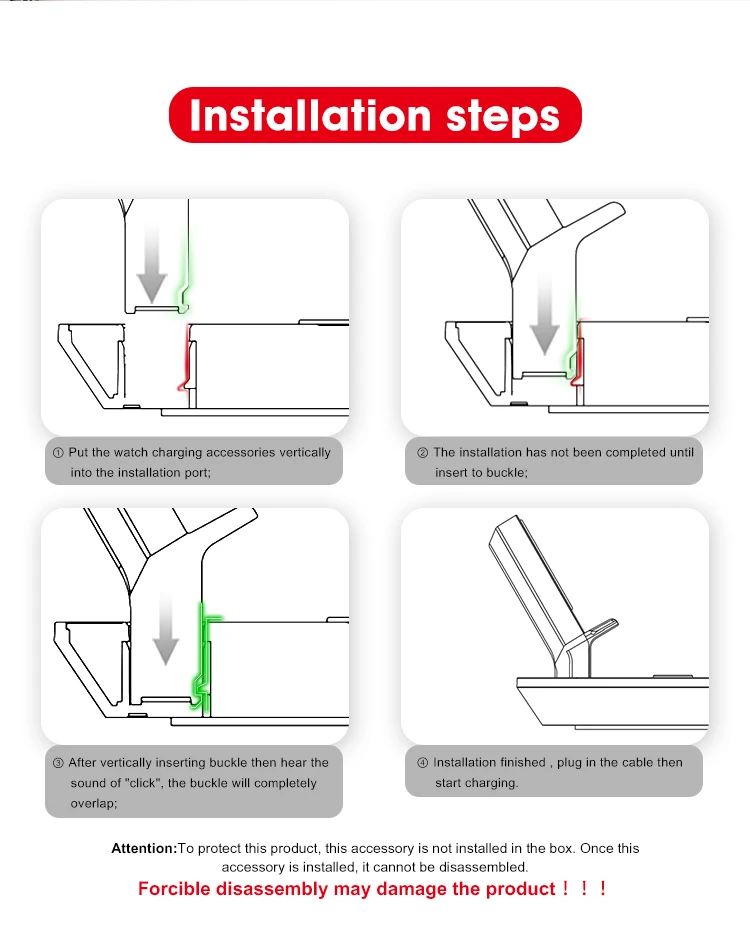 Installation steps

① Put the watch charging accessories vertically into the installation port;

② The installation has not been completed until insert to buckle;

③ After vertically inserting buckle then hear the sound of "click", the buckle will completely overlap;

④ Installation finished , plug in the cable then start charging.

Attention:To protect this product, this accessory is not installed in the box. Once this accessory is installed, it cannot be disassembled.
Forcible disassembly may damage the product！！！