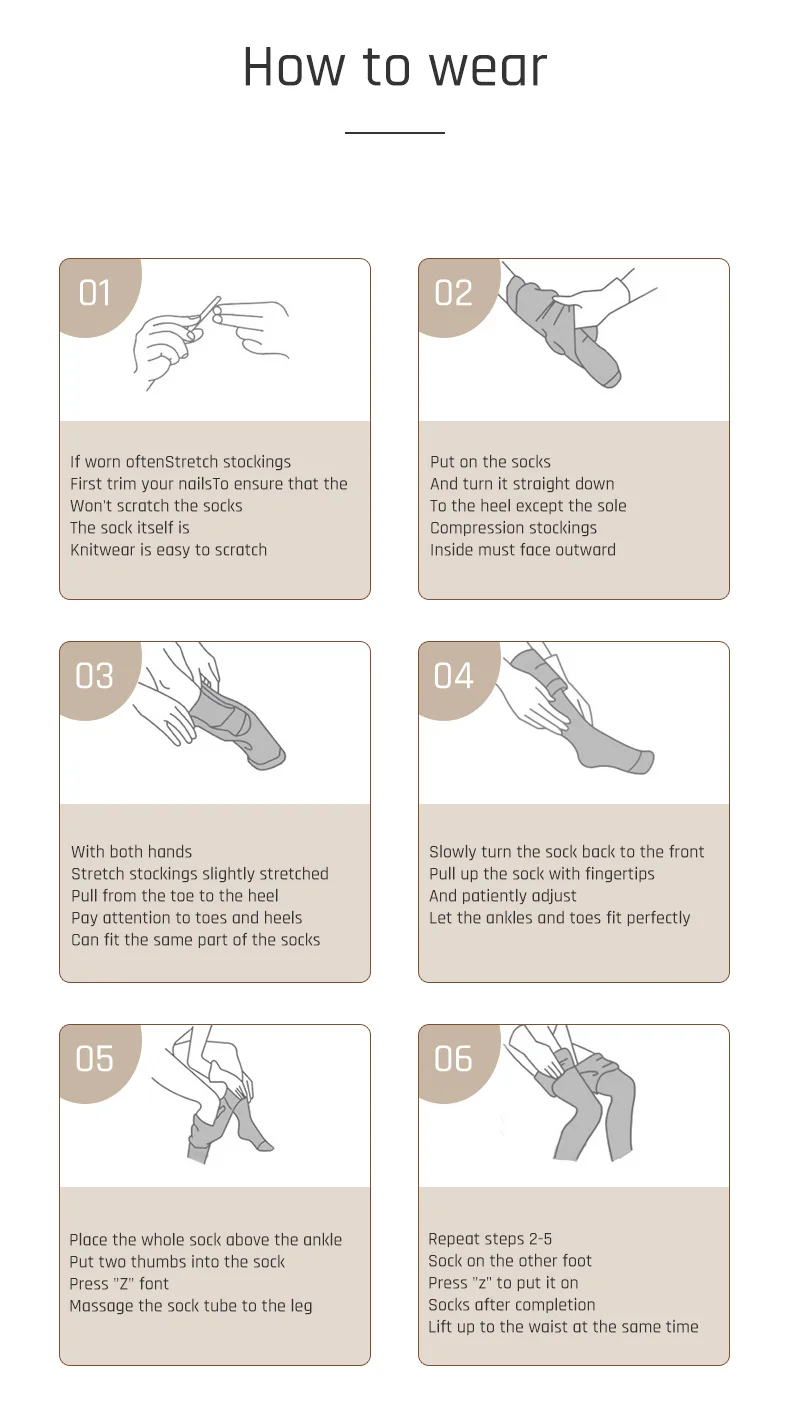 How to wear

01

If worn oftenStretch stockings
First trim your nailsTo ensure that the
Won't scratch the socks
The sock itself is
Knitwear is easy to scratch

02

Put on the socks
And turn it straight down
To the heel except the sole
Compression stockings
Inside must face outward

03

With both hands
Stretch stockings slightly stretched
Pull from the toe to the heel
Pay attention to toes and heels
Can fit the same part of the socks

04

Slowly turn the sock back to the front
Pull up the sock with fingertips
And patiently adjust
Let the ankles and toes fit perfectly

05

Place the whole sock above the ankle
Put two thumbs into the sock
Press "Z" font
Massage the sock tube to the leg

06

Repeat steps 2-5
Sock on the other foot
Press "z" to put it on
Socks after completion
Lift up to the waist at the same time