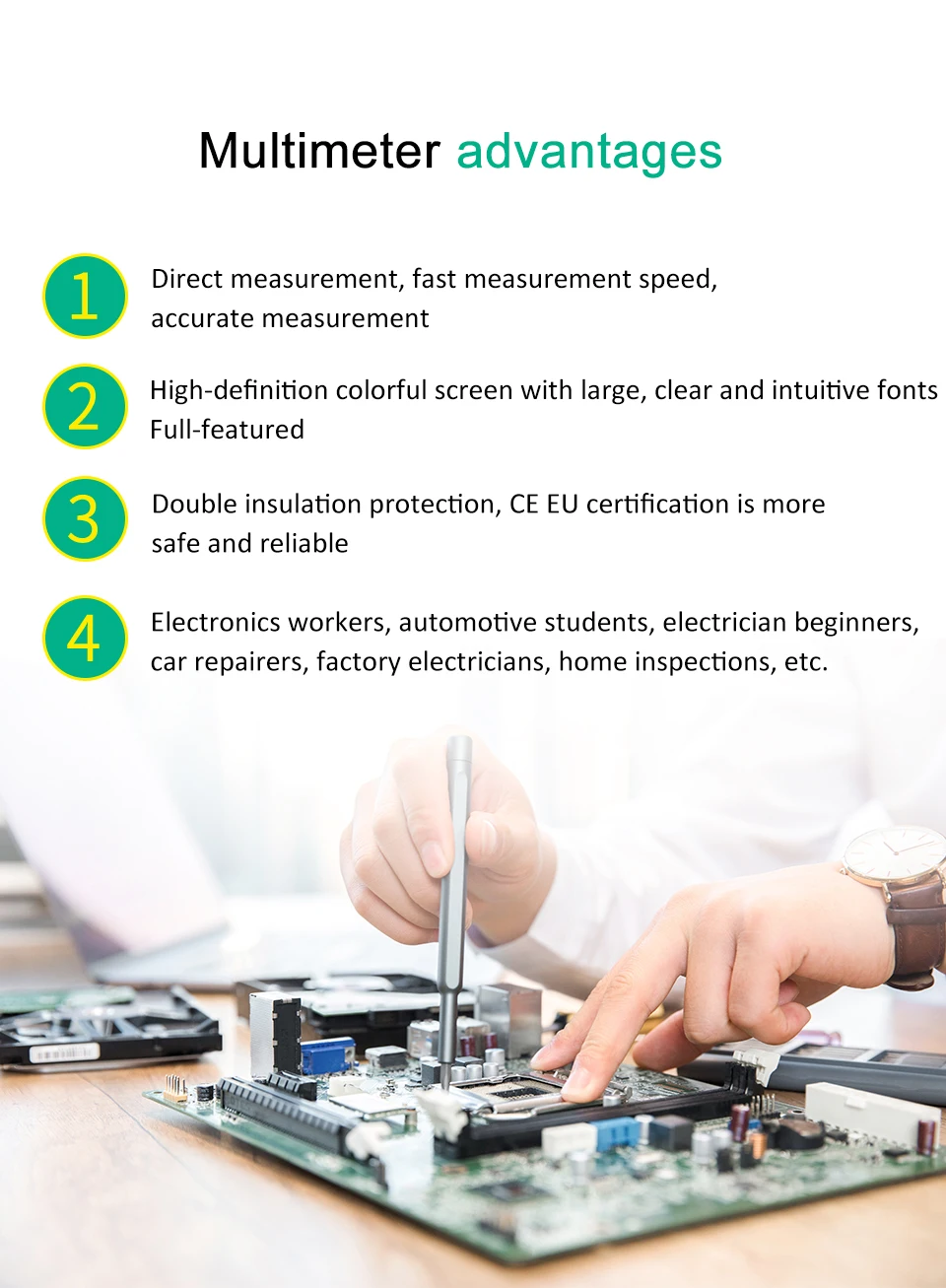 Multimeter advantages

1
Direct measurement, fast measurement speed, accurate measurement

2
High-definition colorful screen with large, clear and intuitive fonts
Full-featured

3
Double insulation protection, CE EU certification is more safe and reliable

4
Electronics workers, automotive students, electrician beginners, car repairers, factory electricians, home inspections, etc.