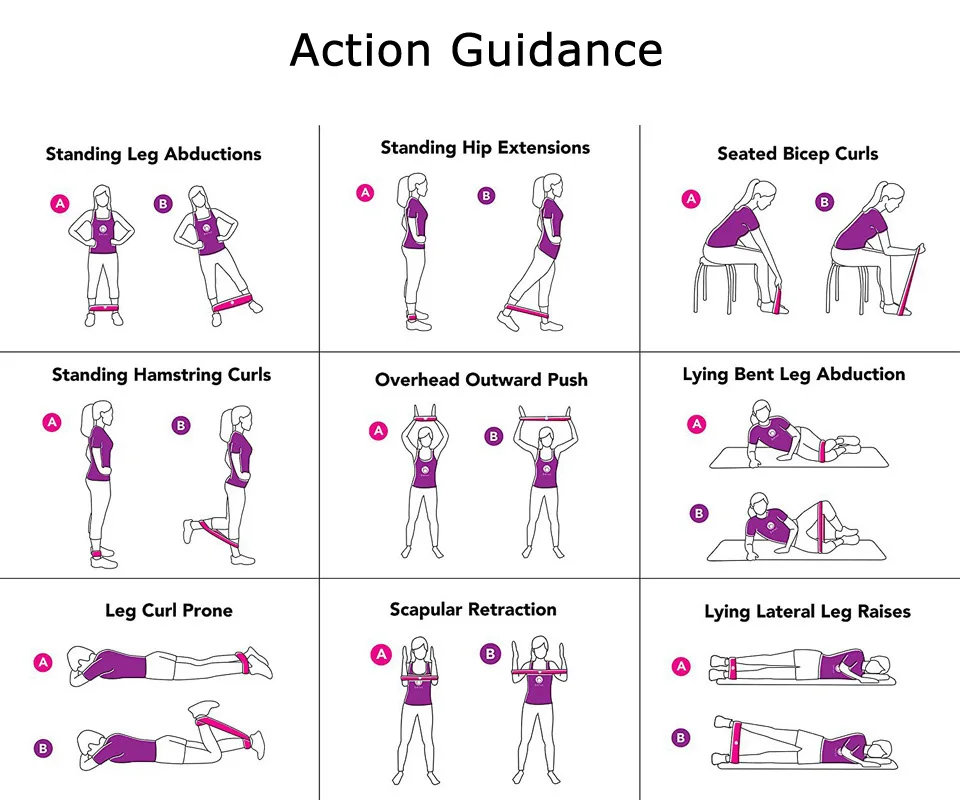 Action Guidance

Standing Leg Abductions
A
B

Standing Hip Extensions
A
B

Seated Bicep Curls
A
B

Standing Hamstring Curls
A
B

Overhead Outward Push
A
B

Lying Bent Leg Abduction
A
B

Leg Curl Prone
A
B

Scapular Retraction
A
B

Lying Lateral Leg Raises
A
B