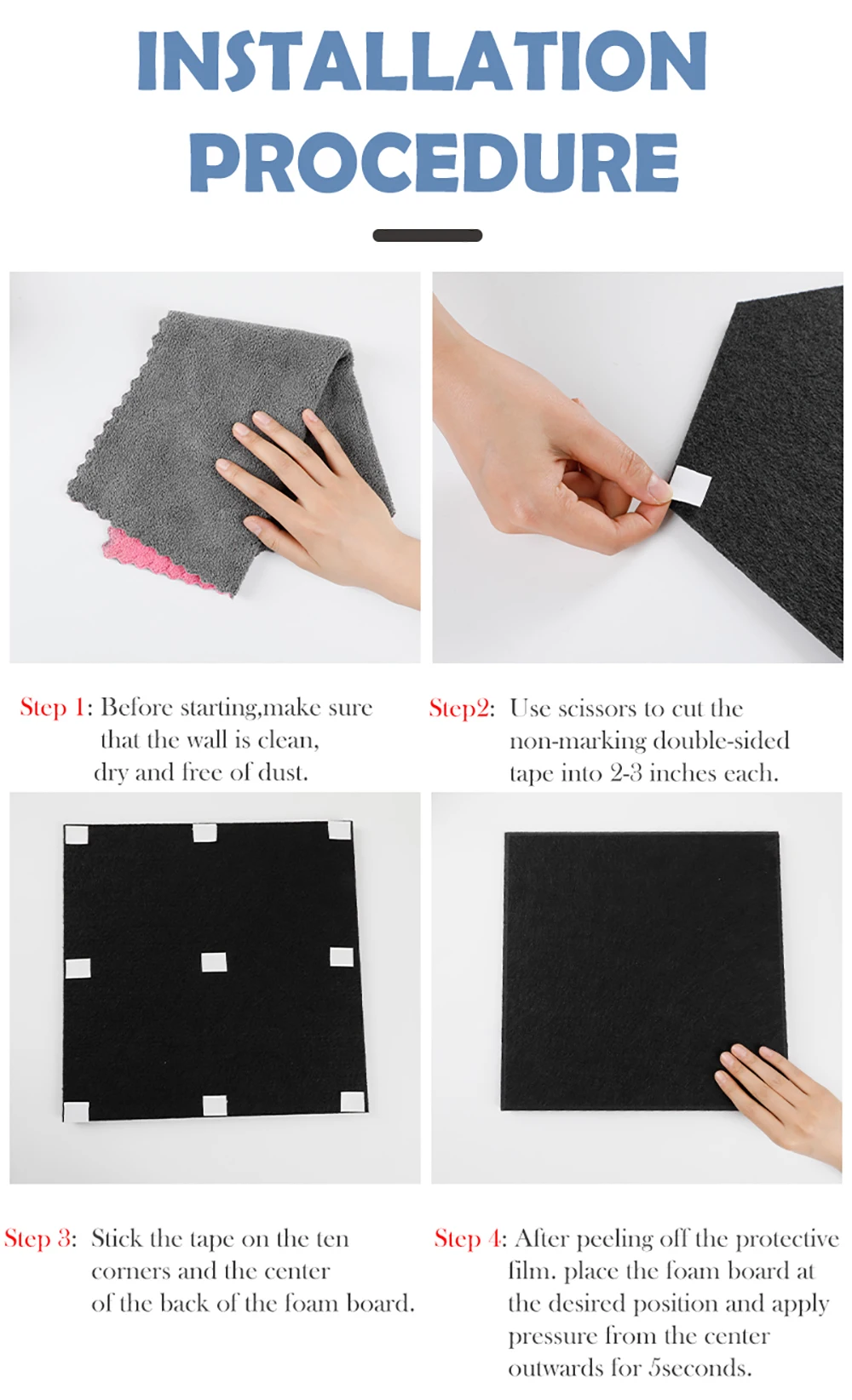 INSTALLATION PROCEDURE

Step 1: Before starting,make sure that the wall is clean, dry and free of dust.

Step2: Use scissors to cut the non-marking double-sided tape into 2-3 inches each.

Step 3: Stick the tape on the ten corners and the center of the back of the foam board.

Step 4: After peeling off the protective film. place the foam board at the desired position and apply pressure from the center outwards for 5seconds.