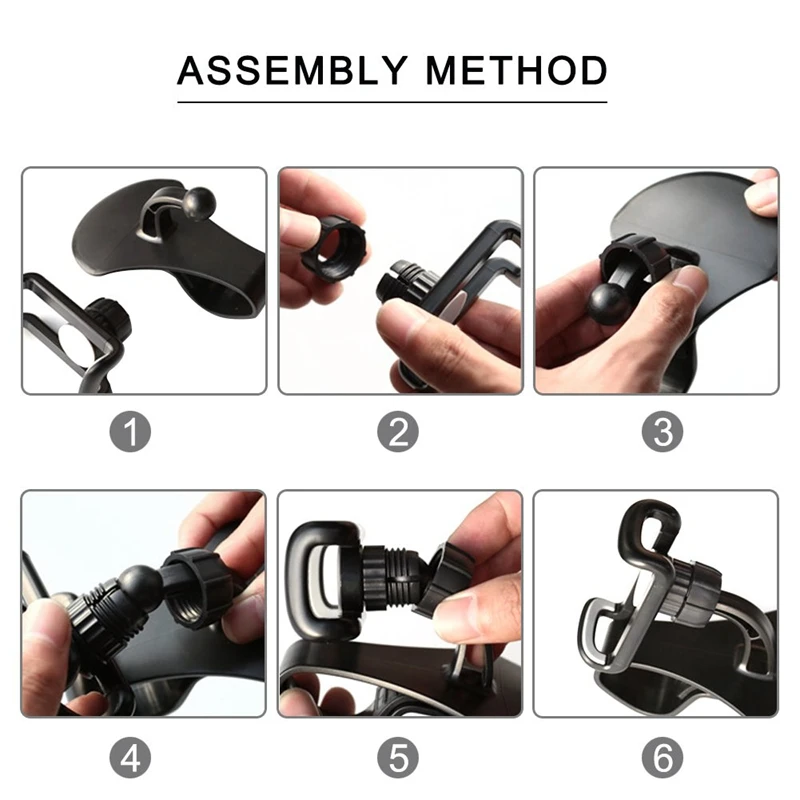 ASSEMBLY METHOD

1

2

3

4

5

6