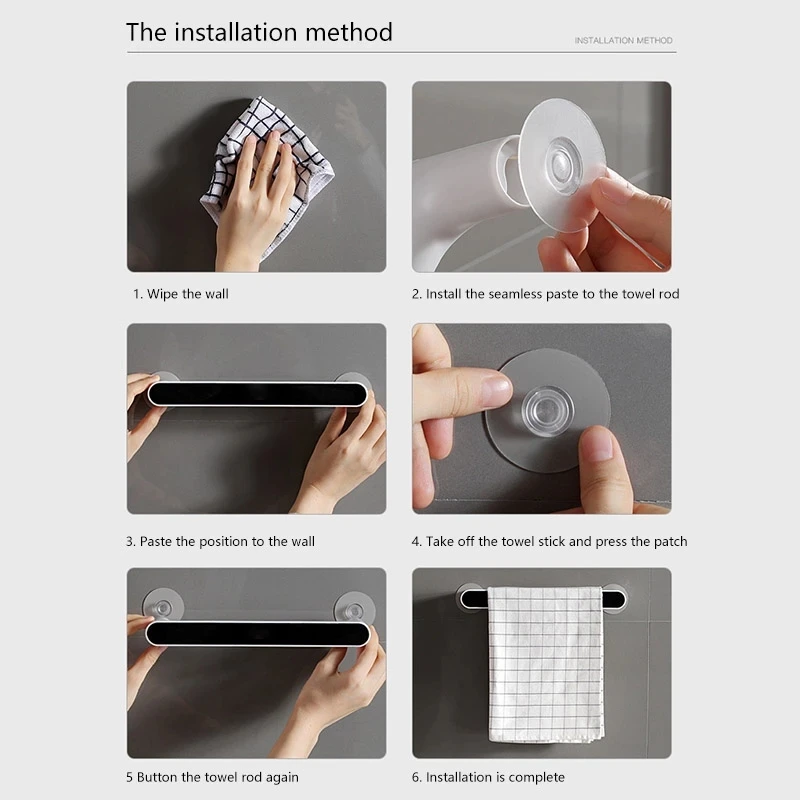 The installation method

INSTALLATION METHOD

1. Wipe the wall

2. Install the seamless paste to the towel rod

3. Paste the position to the wall

4. Take off the towel stick and press the patch

5 Button the towel rod again

6. Installation is complete