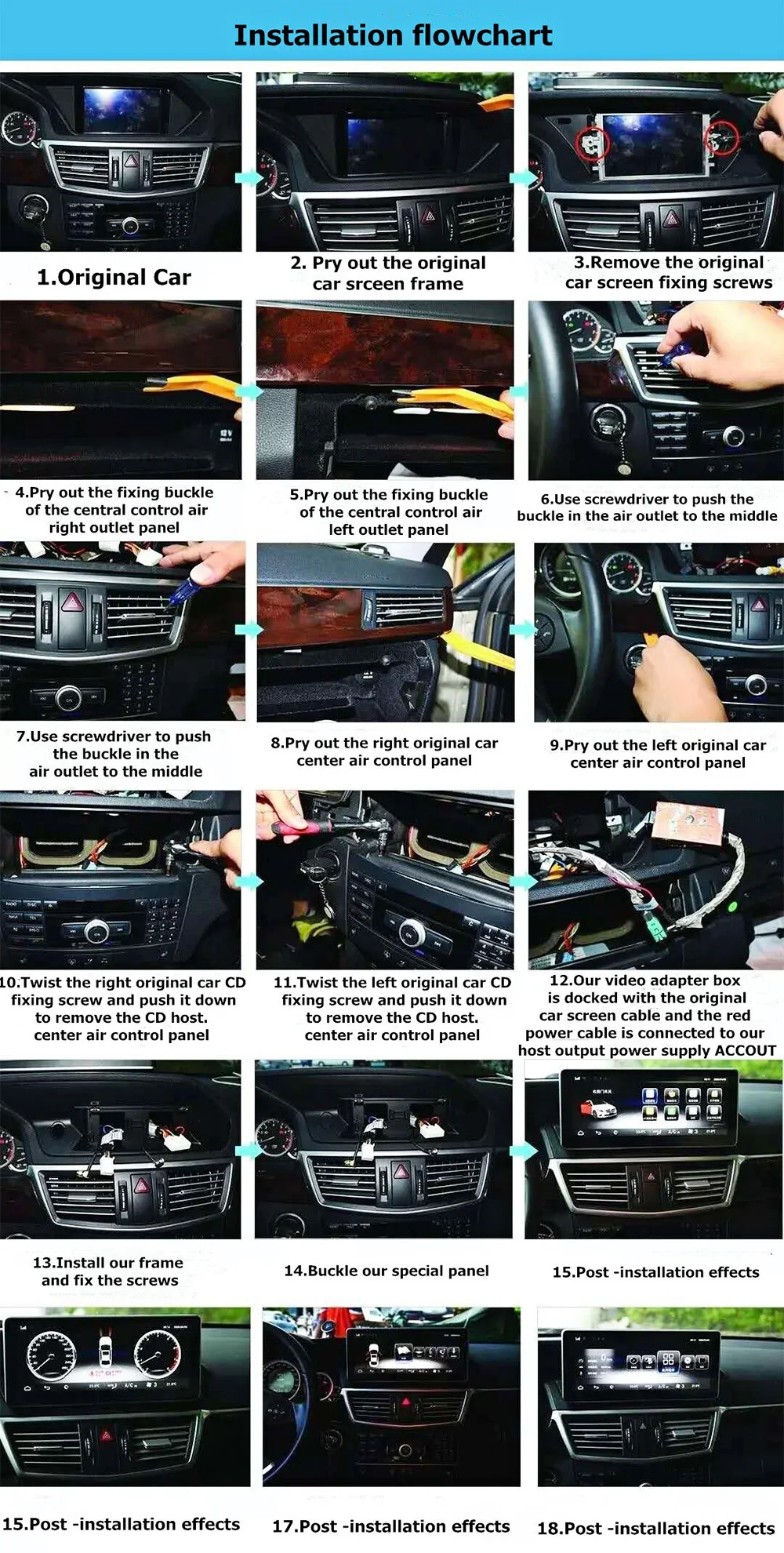 Installation flowchart

1.Original Car

2. Pry out the original car srceen frame

3.Remove the original car screen fixing screws

4.Pry out the fixing buckle of the central control air right outlet panel

5.Pry out the fixing buckle of the central control air left outlet panel

6.Use screwdriver to push the buckle in the air outlet to the middle

7.Use screwdriver to push the buckle in the air outlet to the middle

8.Pry out the right original car center air control panel

9.Pry out the left original car center air control panel

10.Twist the right original car CD fixing screw and push it down to remove the CD host. center air control panel

11.Twist the left original car CD fixing screw and push it down to remove the CD host. center air control panel

12.Our video adapter box is docked with the original car screen cable and the red power cable is connected to our host output power supply ACCOUT

13.Install our frame and fix the screws

14.Buckle our special panel

15.Post -installation effects

15.Post -installation effects

17.Post -installation effects

18.Post -installation effects