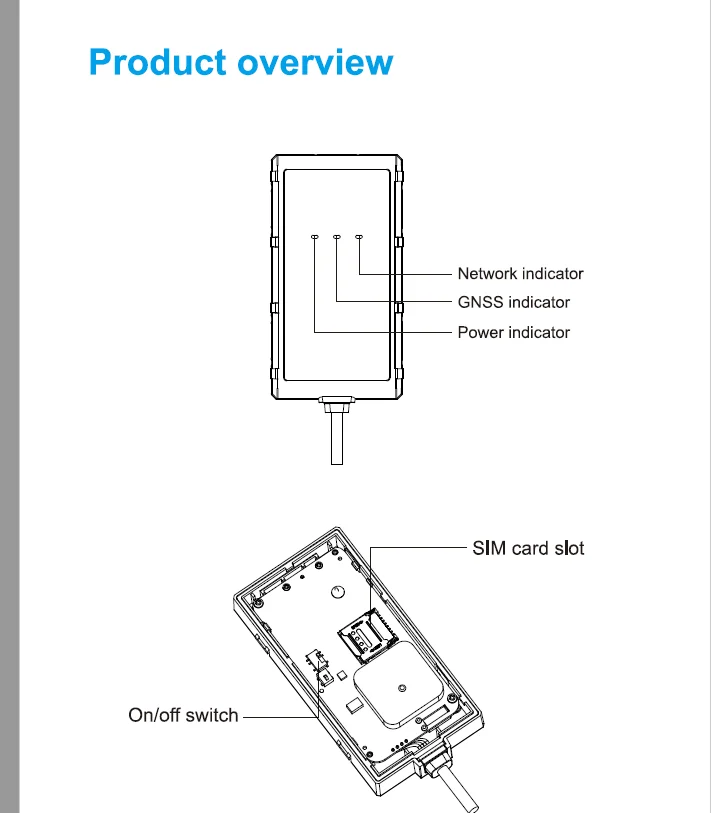 Product overview

Network indicator
GNSS indicator
Power indicator

SIM card slot

On/off switch