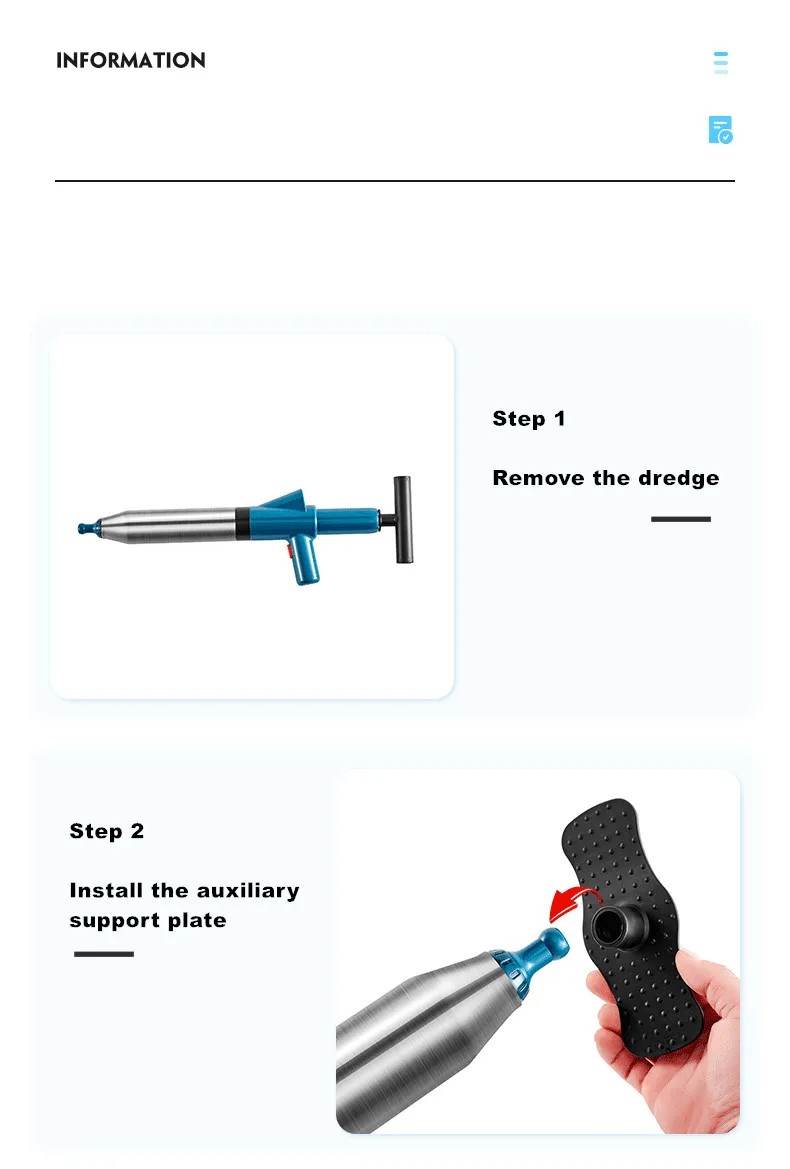 INFORMATION

Step 1

Remove the dredge

Step 2

Install the auxiliary support plate