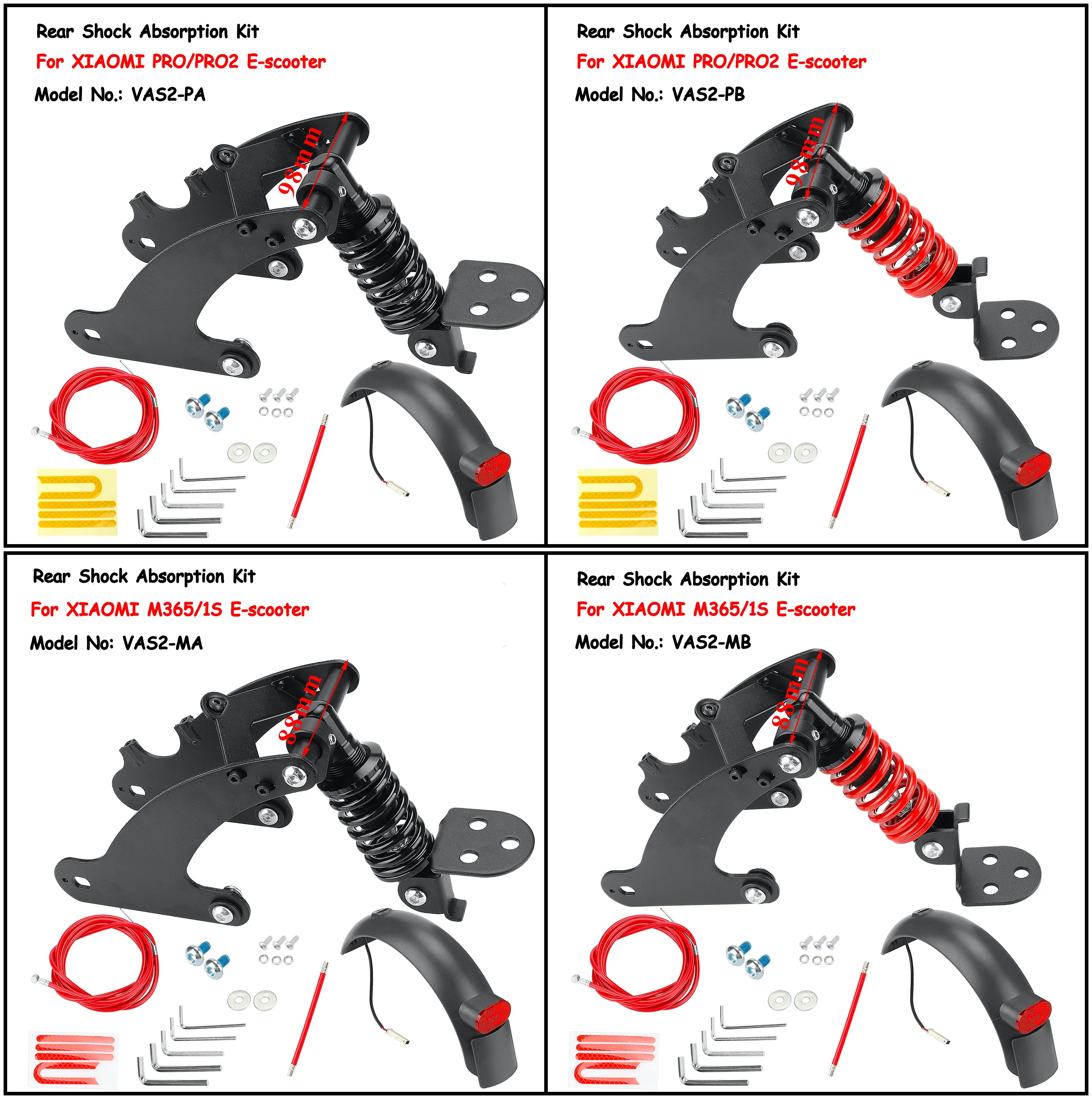 Rear Shock Absorption Kit
For XIAOMI PRO/PRO2 E-scooter
Model No.: VAS2-PA

98mm

Rear Shock Absorption Kit
For XIAOMI PRO/PRO2 E-scooter
Model No.: VAS2-PB

98mm

Rear Shock Absorption Kit
For XIAOMI M365/1S E-scooter
Model No: VAS2-MA

88mm

Rear Shock Absorption Kit
For XIAOMI M365/1S E-scooter
Model No.: VAS2-MB

88mm