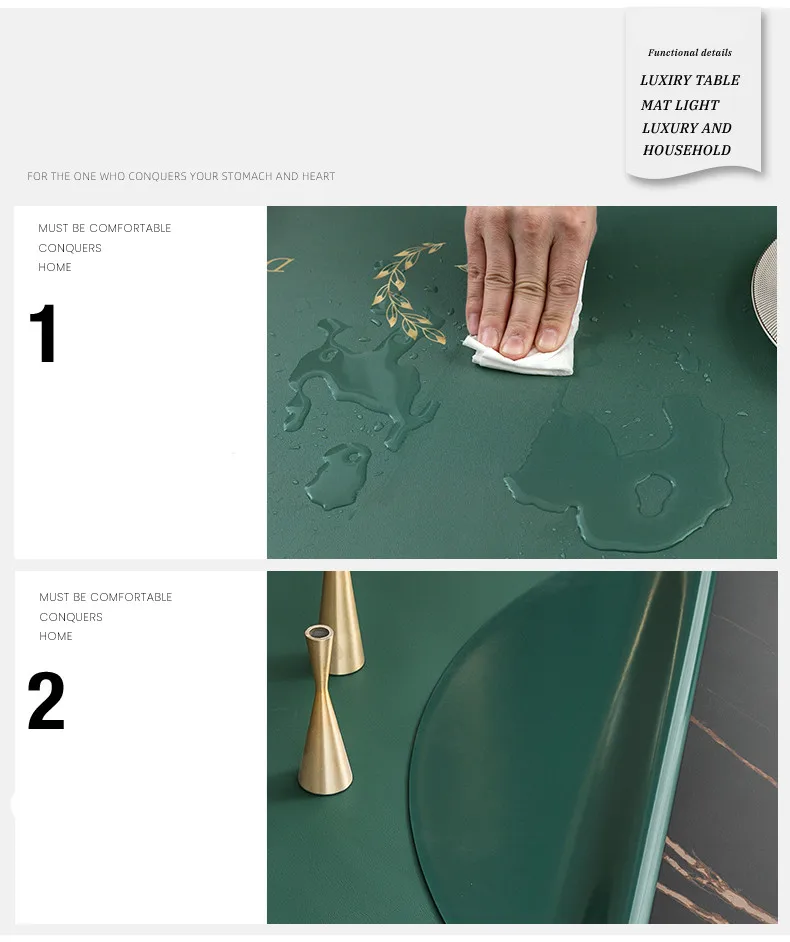 Functional details

LUXIRY TABLE MAT LIGHT LUXURY AND HOUSEHOLD

FOR THE ONE WHO CONQUERS YOUR STOMACH AND HEART

MUST BE COMFORTABLE
CONQUERS
HOME

1

MUST BE COMFORTABLE
CONQUERS
HOME

2