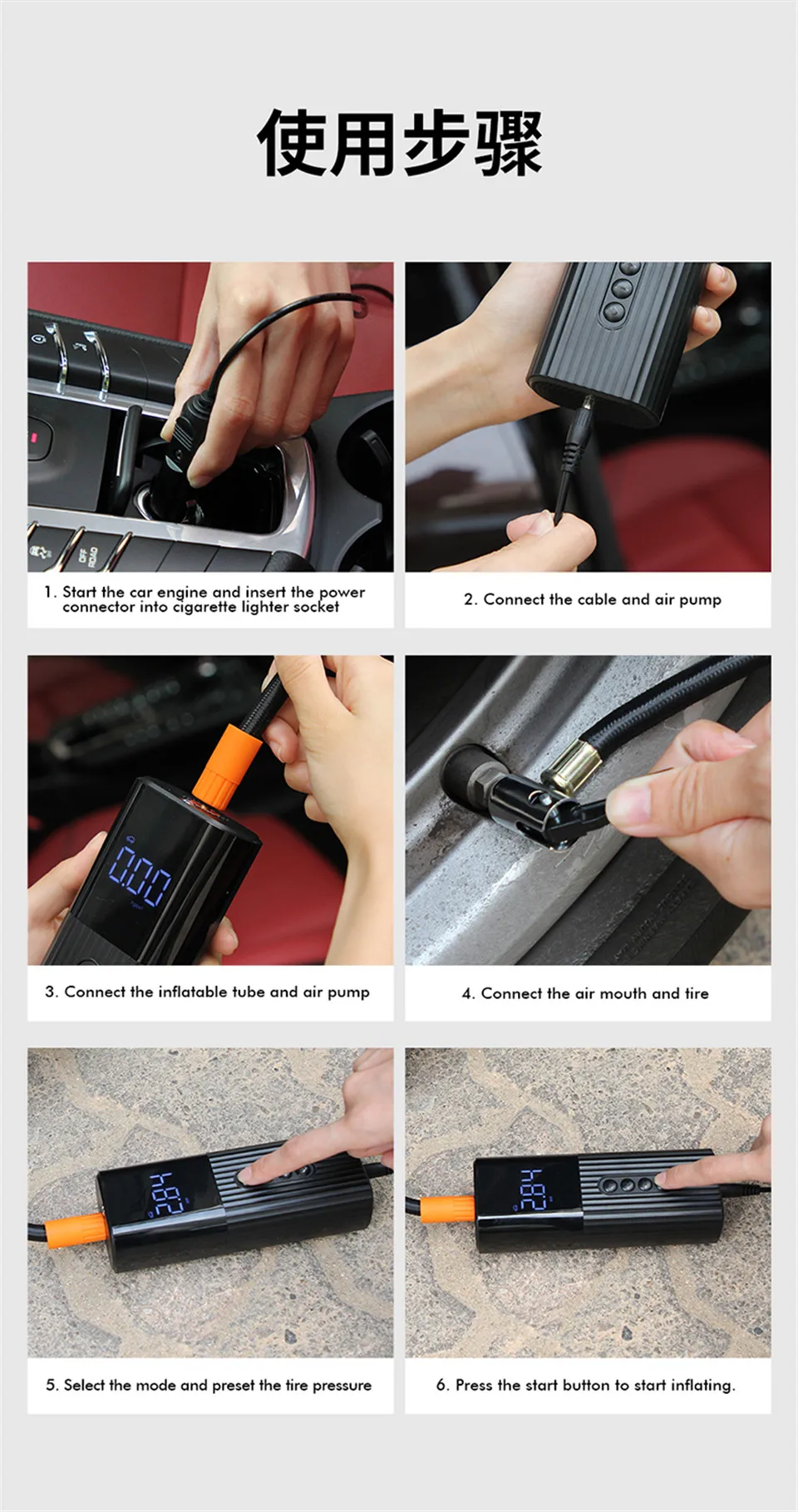 使用步骤

1. Start the car engine and insert the power connector into cigarette lighter socket

2. Connect the cable and air pump

0.00

3. Connect the inflatable tube and air pump

4. Connect the air mouth and tire

5. Select the mode and preset the tire pressure

6. Press the start button to start inflating.