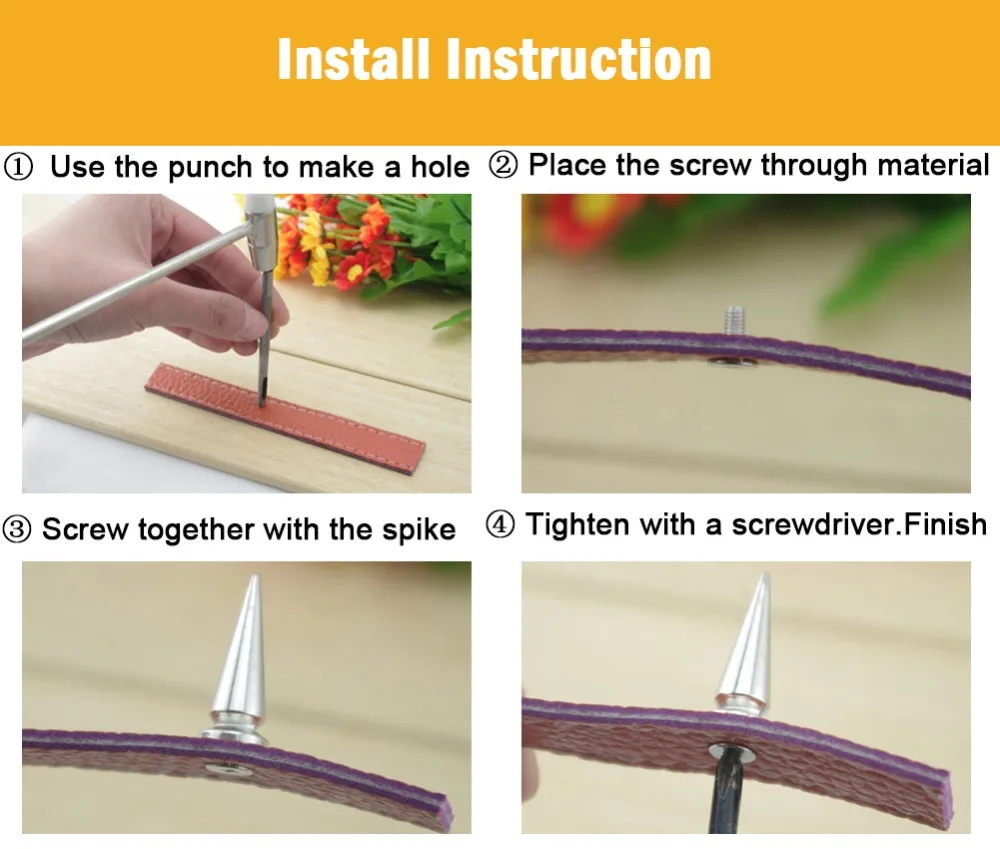 Install Instruction

① Use the punch to make a hole

② Place the screw through material

③ Screw together with the spike

④ Tighten with a screwdriver.Finish