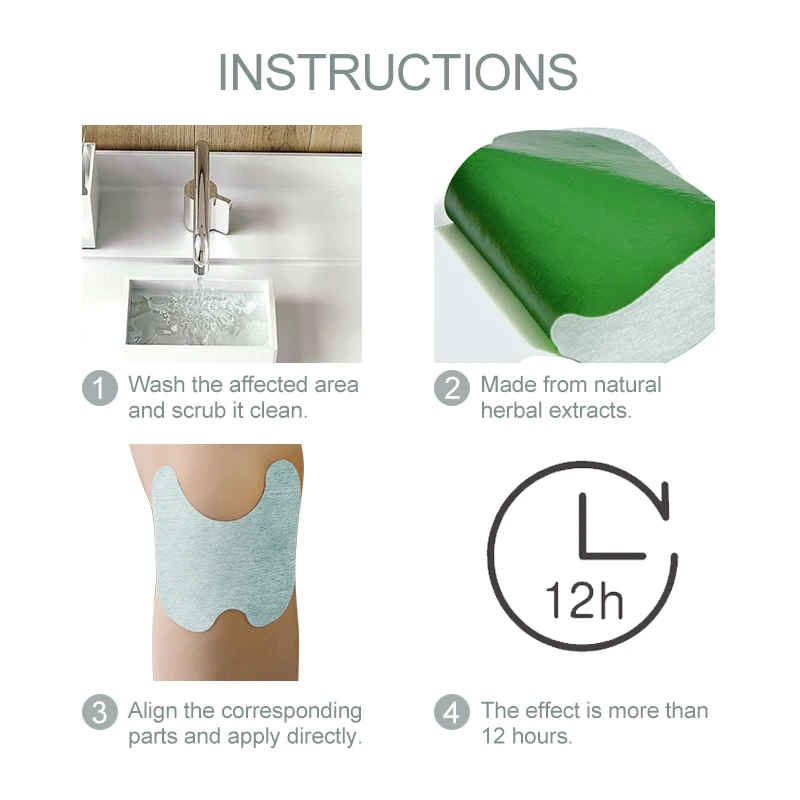 INSTRUCTIONS

1 Wash the affected area and scrub it clean.

2 Made from natural herbal extracts.

12h

3 Align the corresponding parts and apply directly.

4 The effect is more than 12 hours.