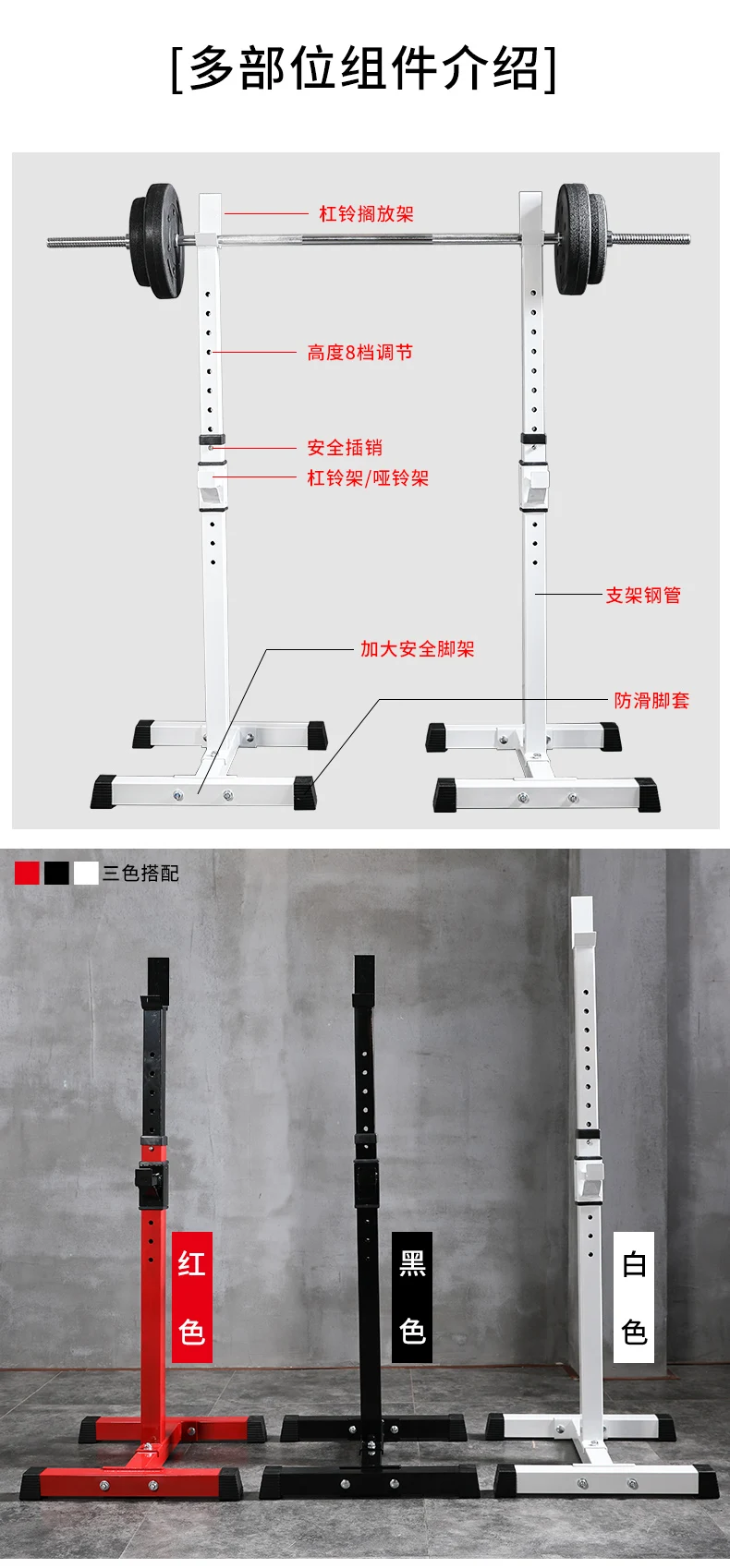 [多部位组件介绍]

杠铃搁放架

高度8档调节

安全插销

杠铃架/哑铃架

支架钢管

加大安全脚架

防滑脚套

三色搭配

红色

黑色

白色