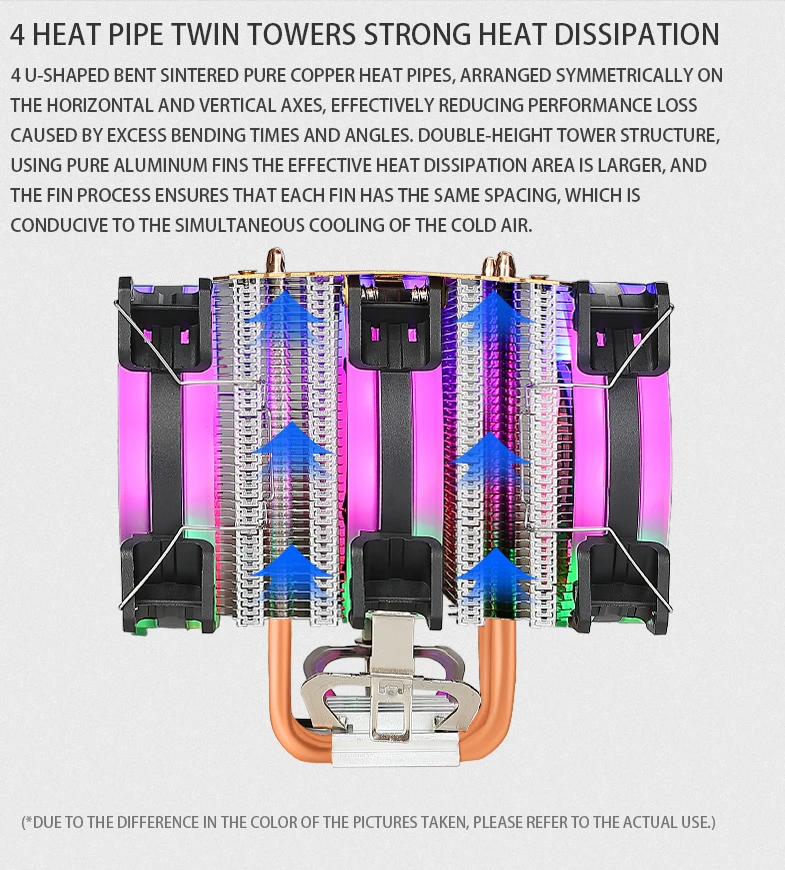 4 HEAT PIPE TWIN TOWERS STRONG HEAT DISSIPATION

4 U-SHAPED BENT SINTERED PURE COPPER HEAT PIPES, ARRANGED SYMMETRICALLY ON THE HORIZONTAL AND VERTICAL AXES, EFFECTIVELY REDUCING PERFORMANCE LOSS CAUSED BY EXCESS BENDING TIMES AND ANGLES. DOUBLE-HEIGHT TOWER STRUCTURE, USING PURE ALUMINUM FINS THE EFFECTIVE HEAT DISSIPATION AREA IS LARGER, AND THE FIN PROCESS ENSURES THAT EACH FIN HAS THE SAME SPACING, WHICH IS CONDUCIVE TO THE SIMULTANEOUS COOLING OF THE COLD AIR.

(*DUE TO THE DIFFERENCE IN THE COLOR OF THE PICTURES TAKEN, PLEASE REFER TO THE ACTUAL USE.)