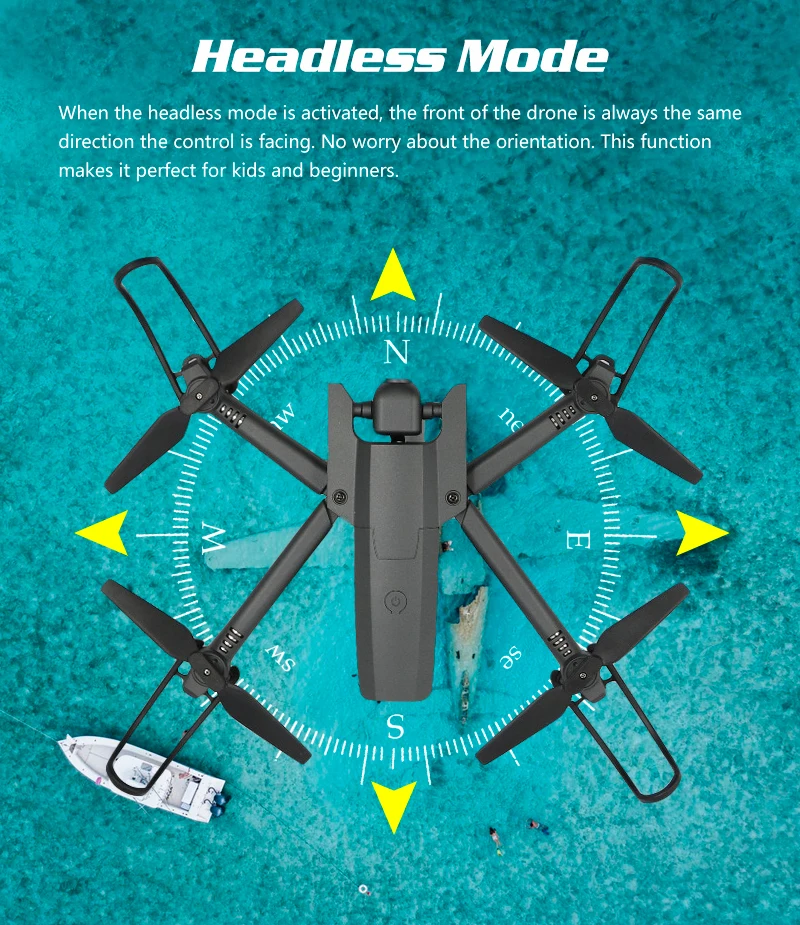 Headless Mode

When the headless mode is activated, the front of the drone is always the same direction the control is facing. No worry about the orientation. This function makes it perfect for kids and beginners.

N
nw
ne
W
E
sw
se
S