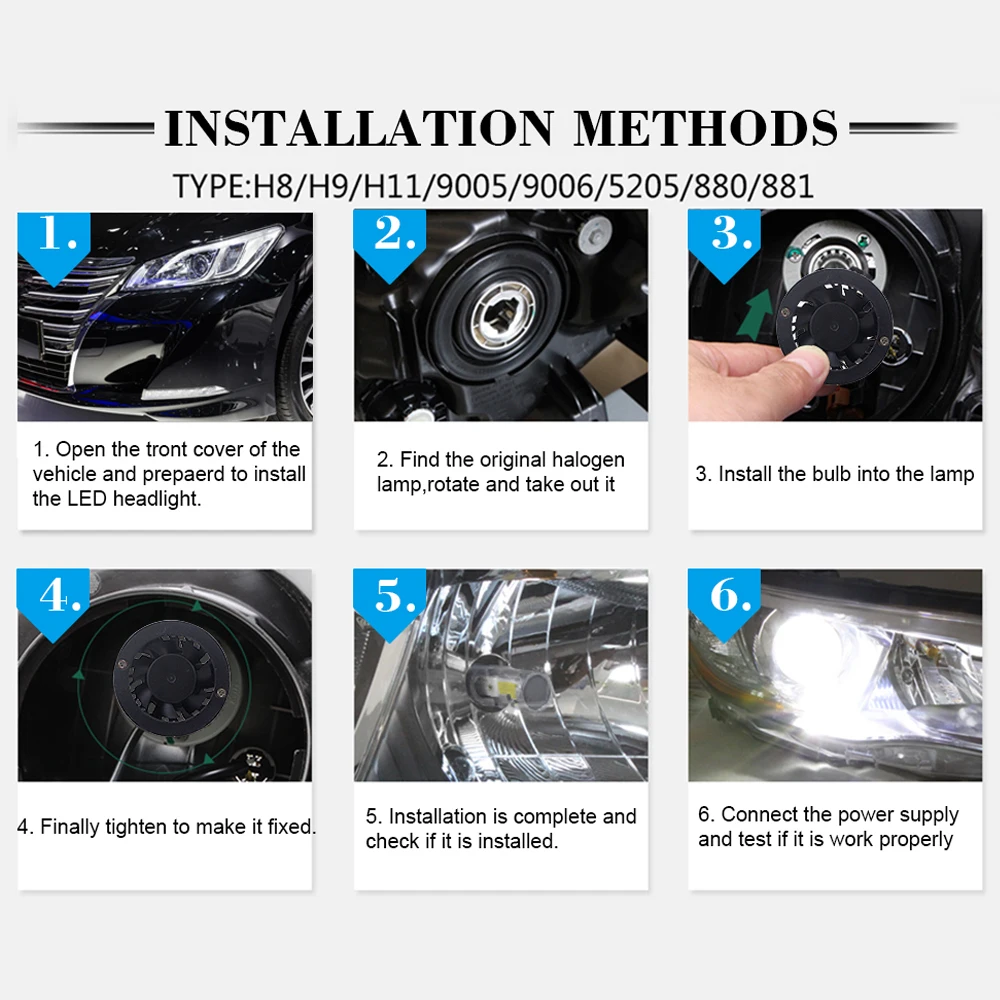 INSTALLATION METHODS

TYPE:H8/H9/H11/9005/9006/5205/880/881

1.

1. Open the tront cover of the vehicle and prepaerd to install the LED headlight.

2.

2. Find the original halogen lamp,rotate and take out it

3.

3. Install the bulb into the lamp

4.

4. Finally tighten to make it fixed.

5.

5. Installation is complete and check if it is installed.

6.

6. Connect the power supply and test if it is work properly