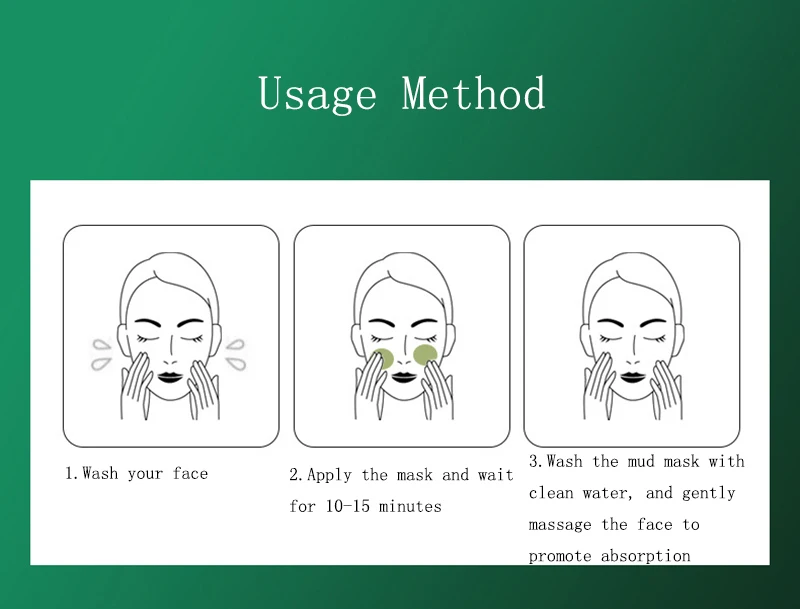 Usage Method

1.Wash your face

2.Apply the mask and wait for 10-15 minutes

3.Wash the mud mask with clean water, and gently massage the face to promote absorption