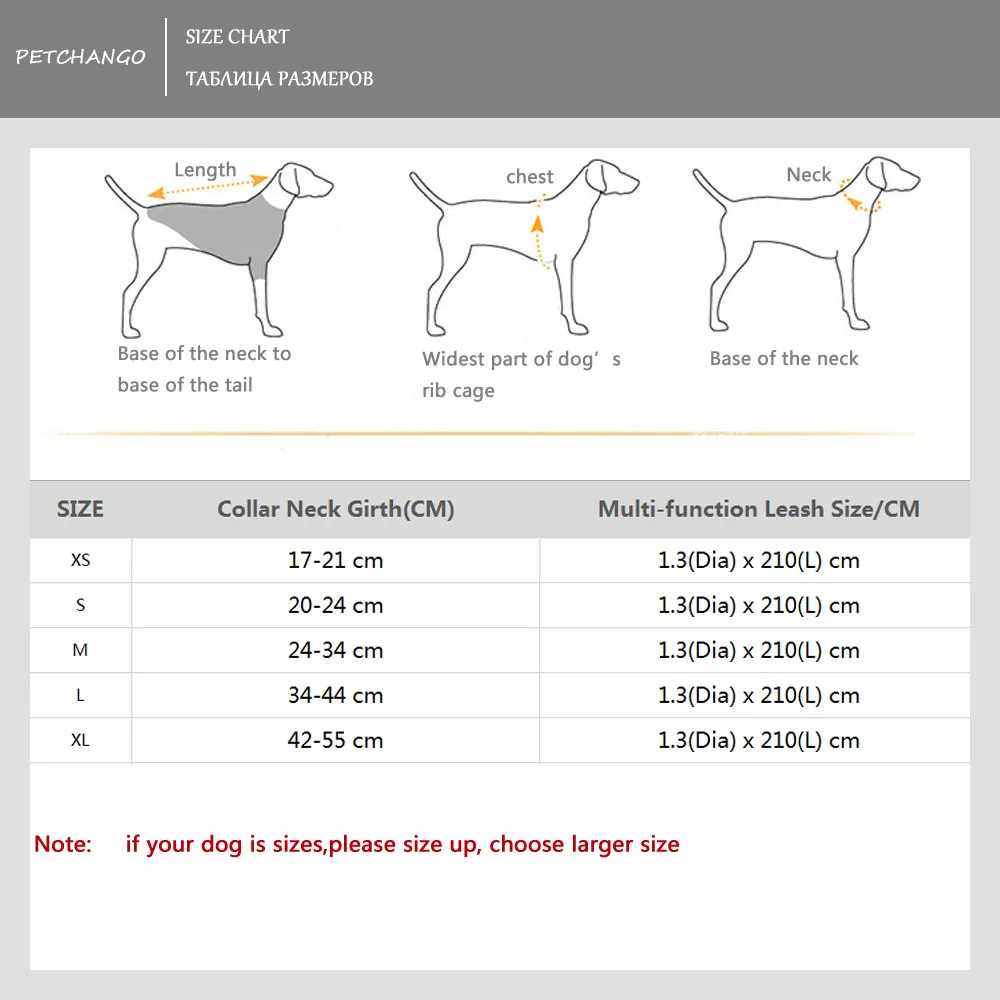 PETCHANGO

SIZE CHART

ТАБЛИЦА РАЗМЕРОВ

Length

Base of the neck to base of the tail

chest

Widest part of dog’s rib cage

Neck

Base of the neck

| SIZE | Collar Neck Girth(CM) | Multi-function Leash Size/CM |
|---|---|---|
| XS | 17-21 cm | 1.3(Dia) x 210(L) cm |
| S | 20-24 cm | 1.3(Dia) x 210(L) cm |
| M | 24-34 cm | 1.3(Dia) x 210(L) cm |
| L | 34-44 cm | 1.3(Dia) x 210(L) cm |
| XL | 42-55 cm | 1.3(Dia) x 210(L) cm |

Note: if your dog is sizes,please size up, choose larger size