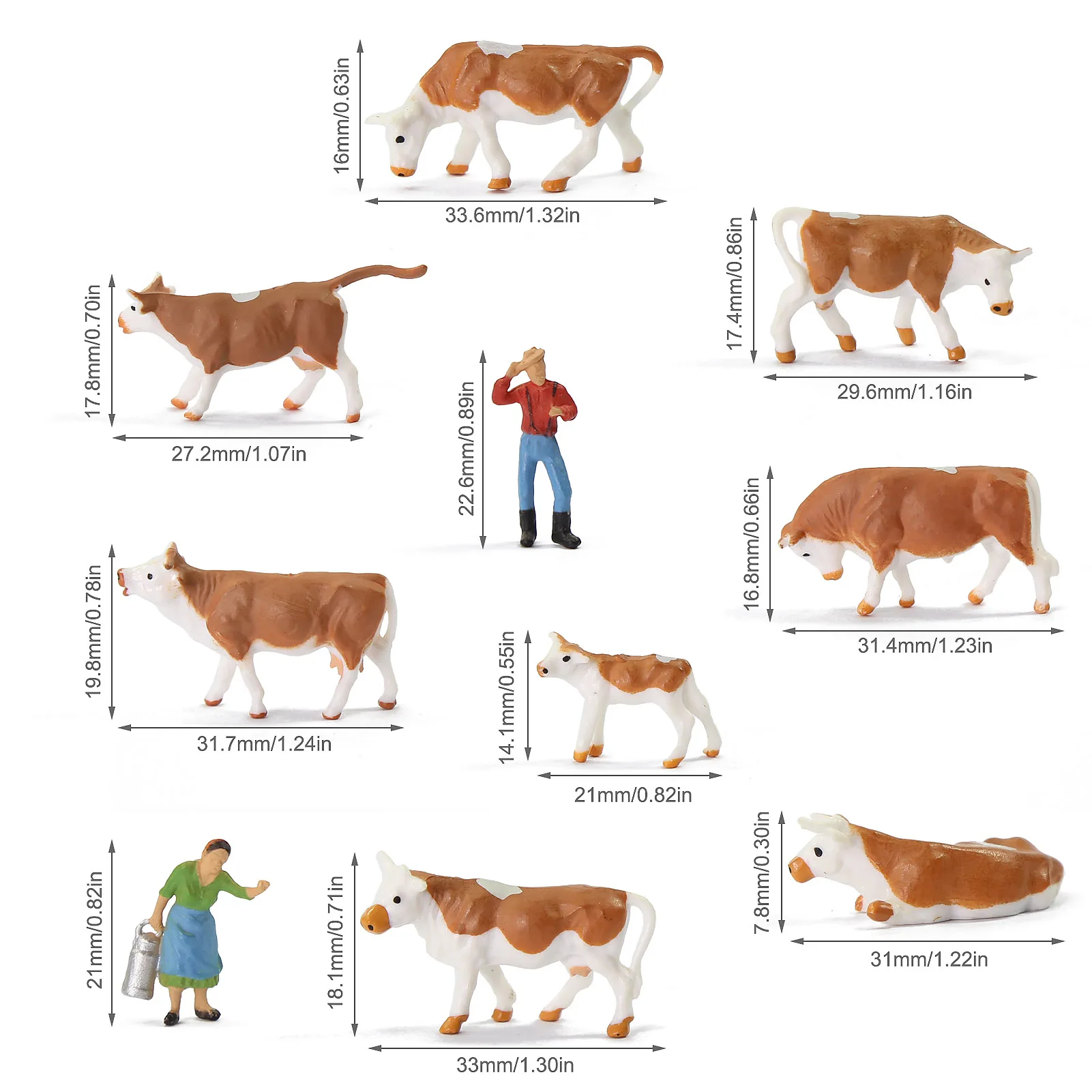 16mm/0.63in
33.6mm/1.32in
17.4mm/0.86in
29.6mm/1.16in
17.8mm/0.70in
27.2mm/1.07in
22.6mm/0.89in
16.8mm/0.66in
31.4mm/1.23in
19.8mm/0.78in
31.7mm/1.24in
14.1mm/0.55in
21mm/0.82in
7.8mm/0.30in
31mm/1.22in
21mm/0.82in
18.1mm/0.71in
33mm/1.30in