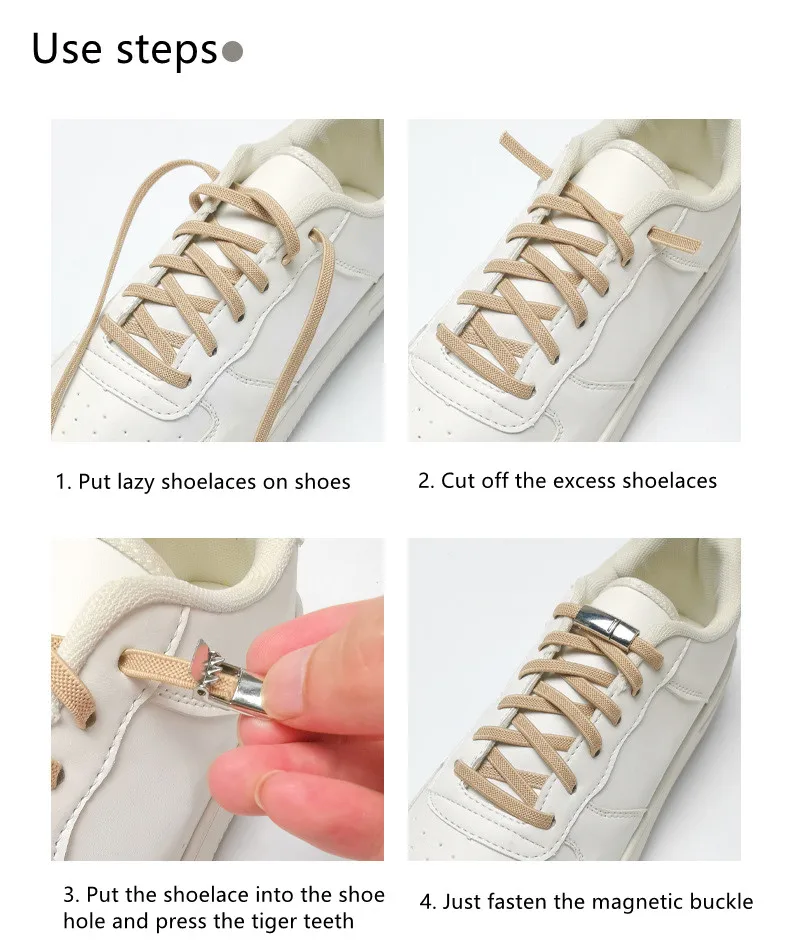 Use steps

1. Put lazy shoelaces on shoes

2. Cut off the excess shoelaces

3. Put the shoelace into the shoe hole and press the tiger teeth

4. Just fasten the magnetic buckle