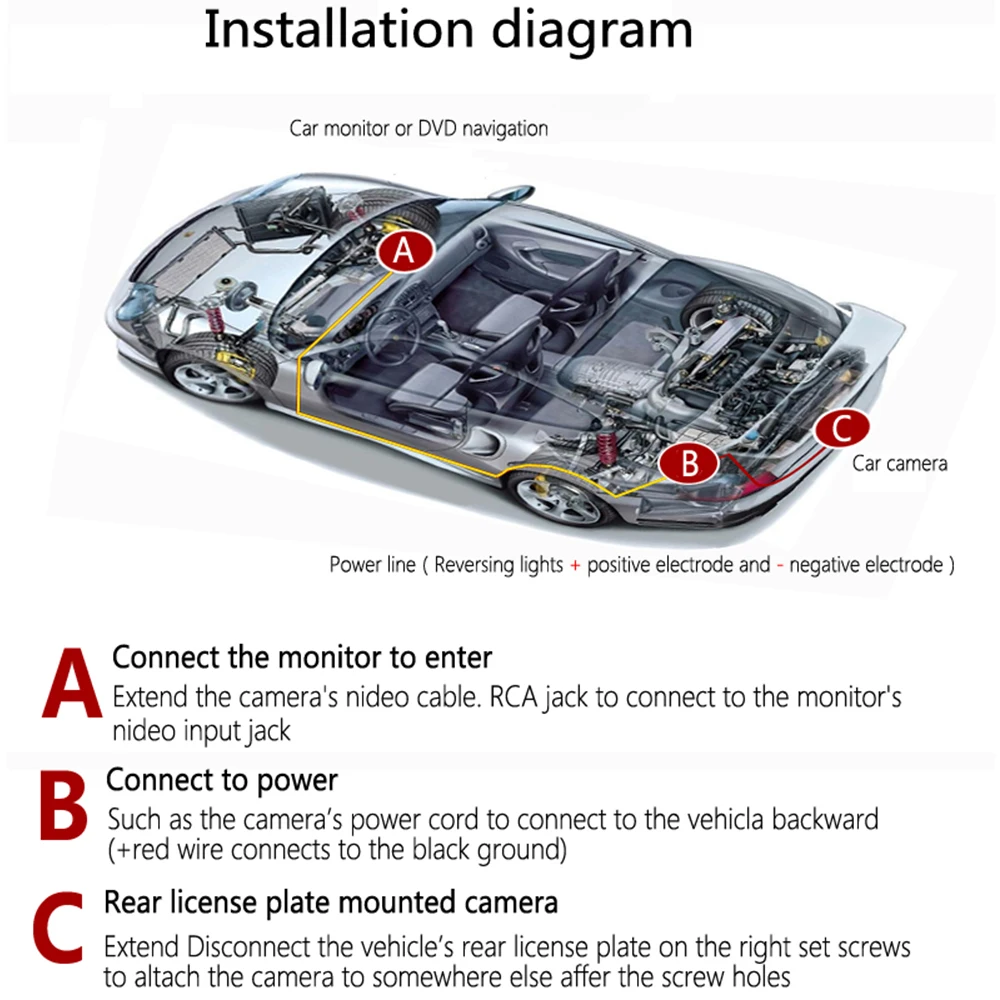 Installation diagram

Car monitor or DVD navigation

A

B

C

Car camera

Power line ( Reversing lights + positive electrode and - negative electrode )

A Connect the monitor to enter
Extend the camera's nideo cable. RCA jack to connect to the monitor's nideo input jack

B Connect to power
Such as the camera's power cord to connect to the vehicla backward (+red wire connects to the black ground)

C Rear license plate mounted camera
Extend Disconnect the vehicle's rear license plate on the right set screws to altach the camera to somewhere else affer the screw holes