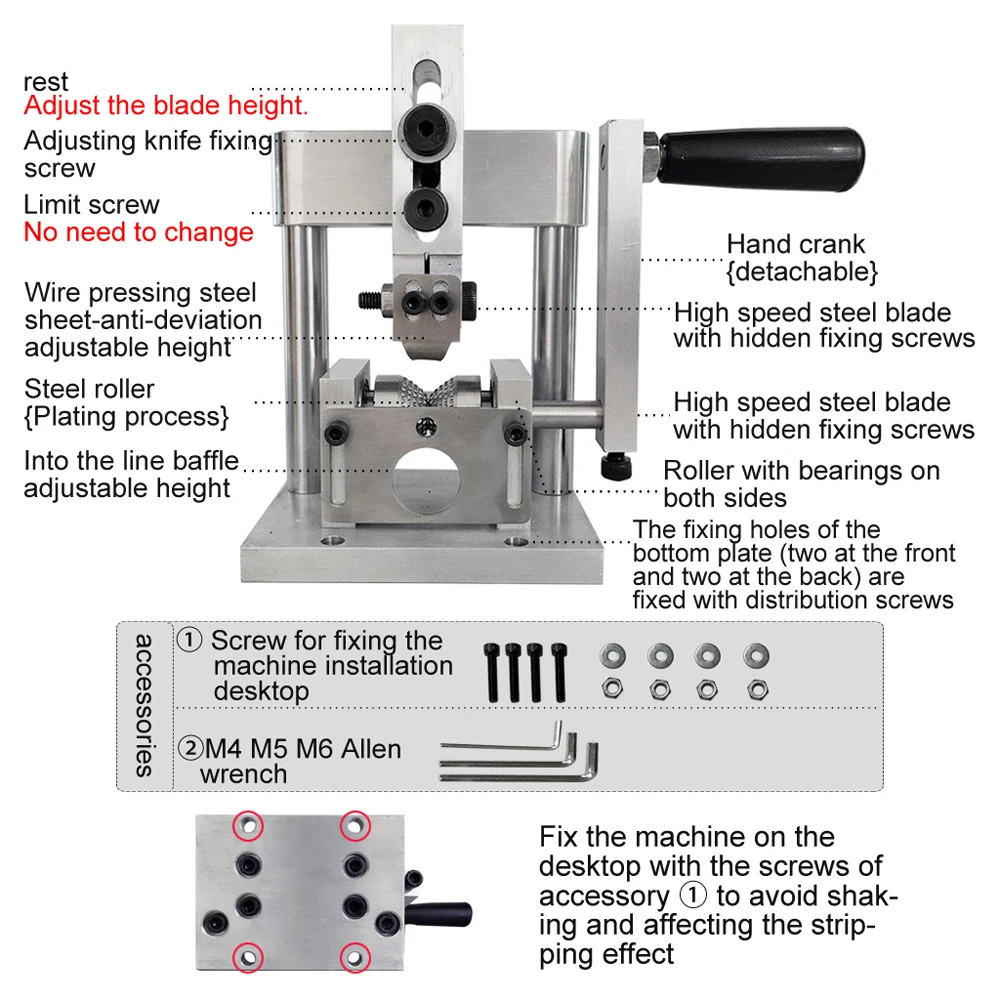 rest
Adjust the blade height.

Adjusting knife fixing screw

Limit screw
No need to change

Wire pressing steel sheet-anti-deviation adjustable height

Steel roller {Plating process}

Into the line baffle adjustable height

Hand crank {detachable}

High speed steel blade with hidden fixing screws

High speed steel blade with hidden fixing screws

Roller with bearings on both sides

The fixing holes of the bottom plate (two at the front and two at the back) are fixed with distribution screws

accessories

① Screw for fixing the machine installation desktop

②M4 M5 M6 Allen wrench

Fix the machine on the desktop with the screws of accessory ① to avoid shaking and affecting the stripping effect