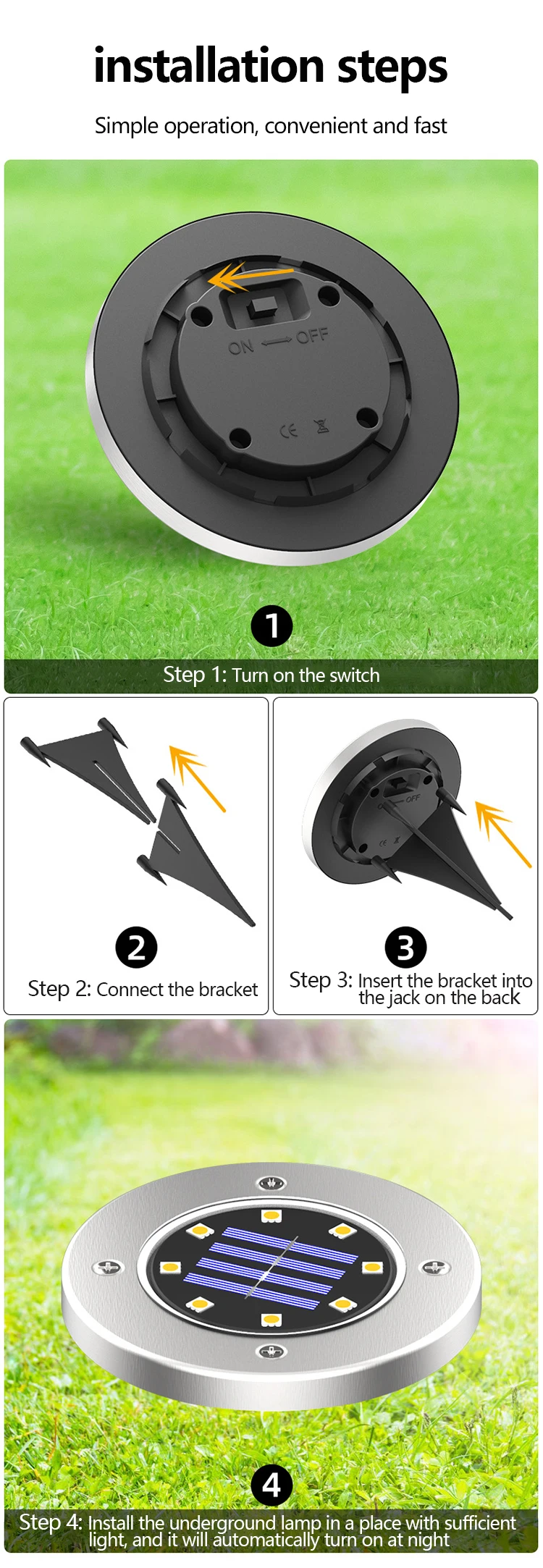 installation steps

Simple operation, convenient and fast

ON ⟷ OFF

CE

1

Step 1: Turn on the switch

2

Step 2: Connect the bracket

OFF

CE

3

Step 3: Insert the bracket into the jack on the back

4

Step 4: Install the underground lamp in a place with sufficient light, and it will automatically turn on at night