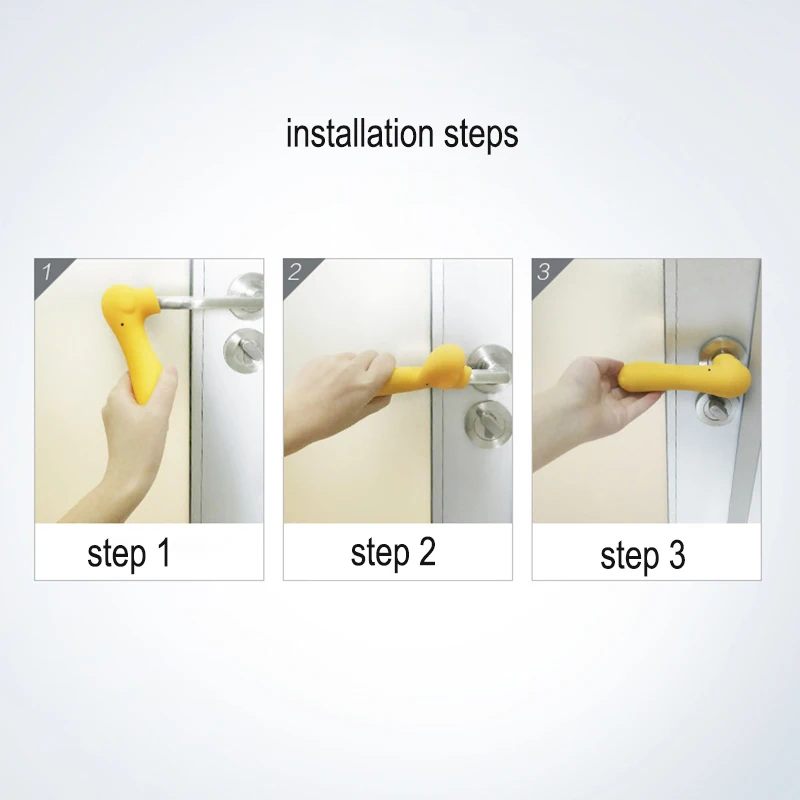 installation steps

1

step 1

2

step 2

3

step 3