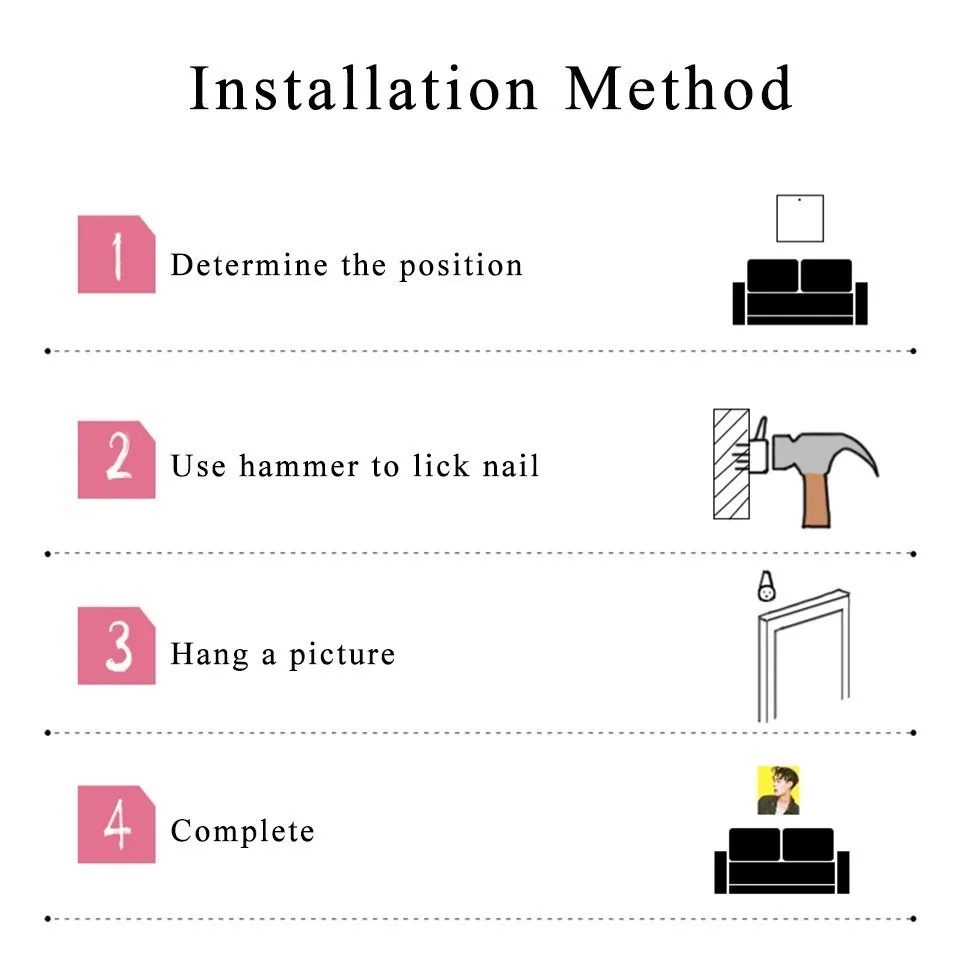 Installation Method

1 Determine the position

2 Use hammer to lick nail

3 Hang a picture

4 Complete