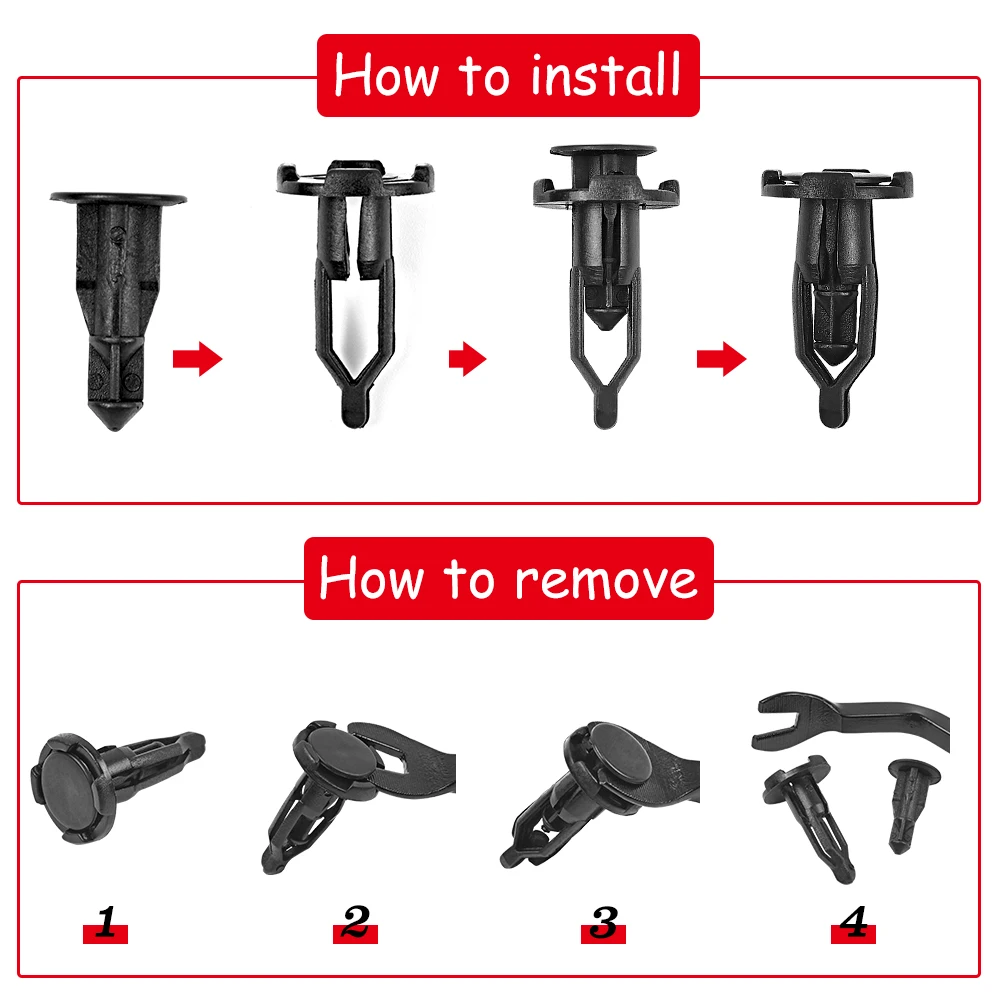 How to install

How to remove

1

2

3

4