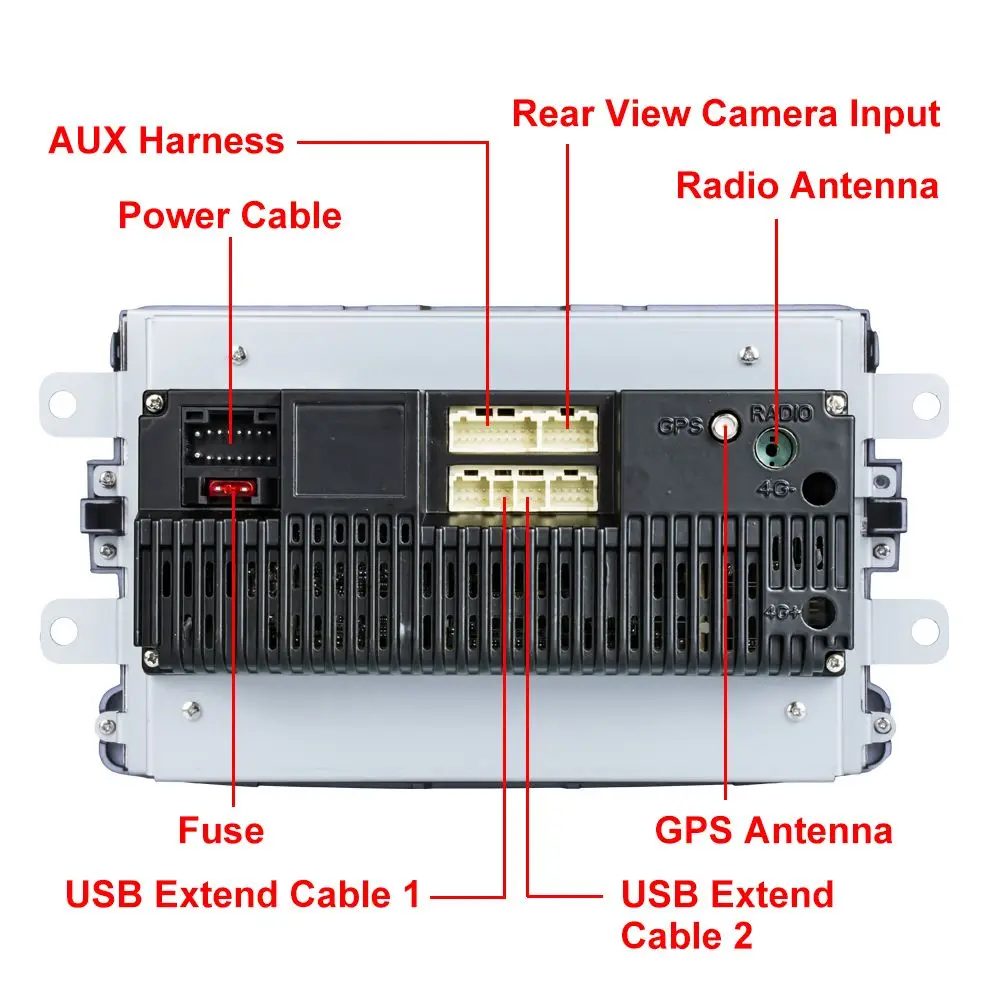 Rear View Camera Input

AUX Harness

Radio Antenna

Power Cable

GPS

RADIO

4G-

4G+

Fuse

GPS Antenna

USB Extend Cable 1

USB Extend Cable 2