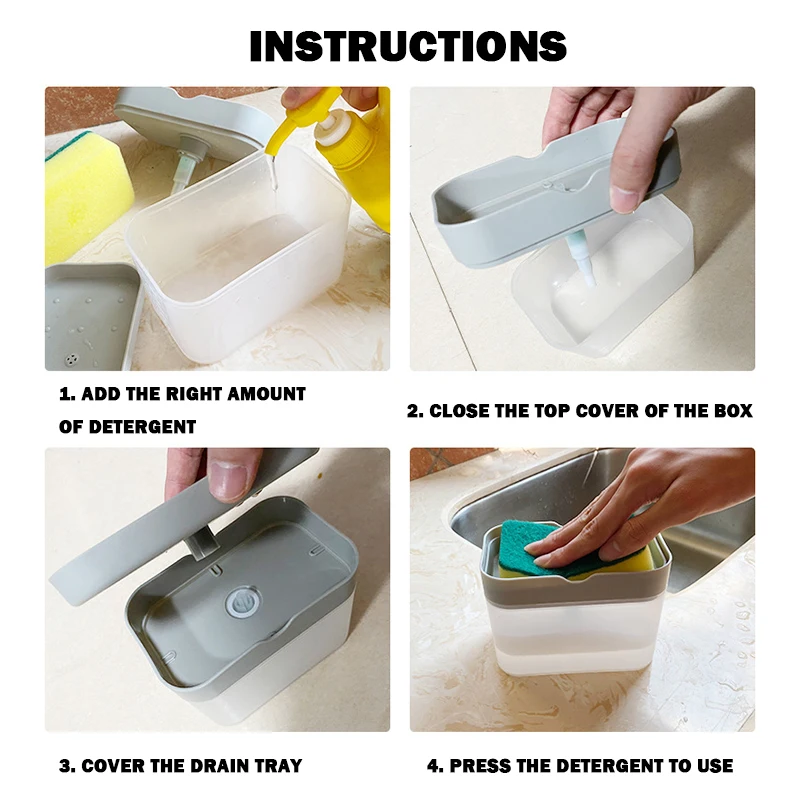 INSTRUCTIONS

1. ADD THE RIGHT AMOUNT OF DETERGENT

2. CLOSE THE TOP COVER OF THE BOX

3. COVER THE DRAIN TRAY

4. PRESS THE DETERGENT TO USE