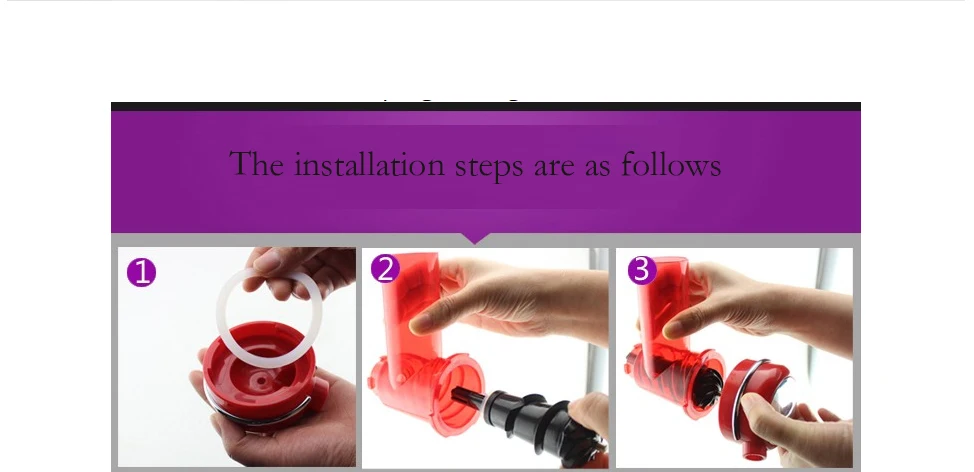 The installation steps are as follows

1

2

3