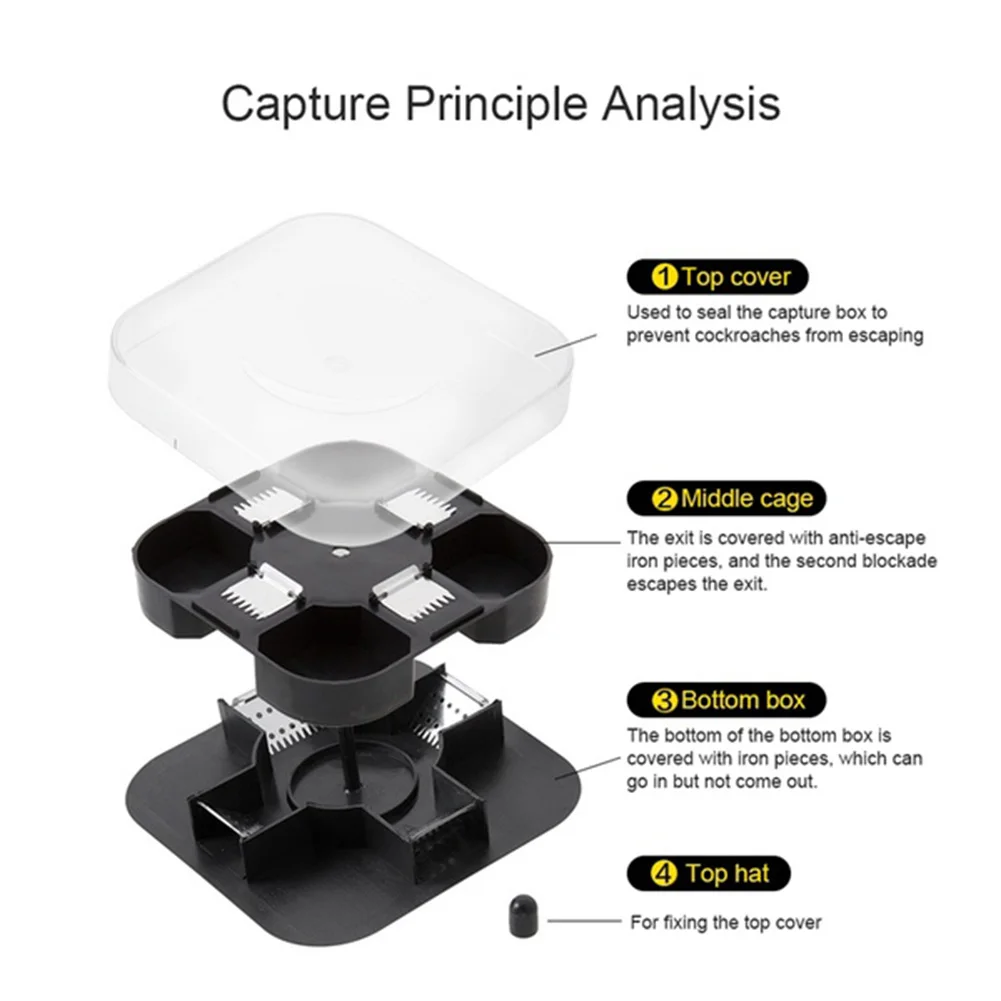 Capture Principle Analysis

1 Top cover
Used to seal the capture box to prevent cockroaches from escaping

2 Middle cage
The exit is covered with anti-escape iron pieces, and the second blockade escapes the exit.

3 Bottom box
The bottom of the bottom box is covered with iron pieces, which can go in but not come out.

4 Top hat
For fixing the top cover