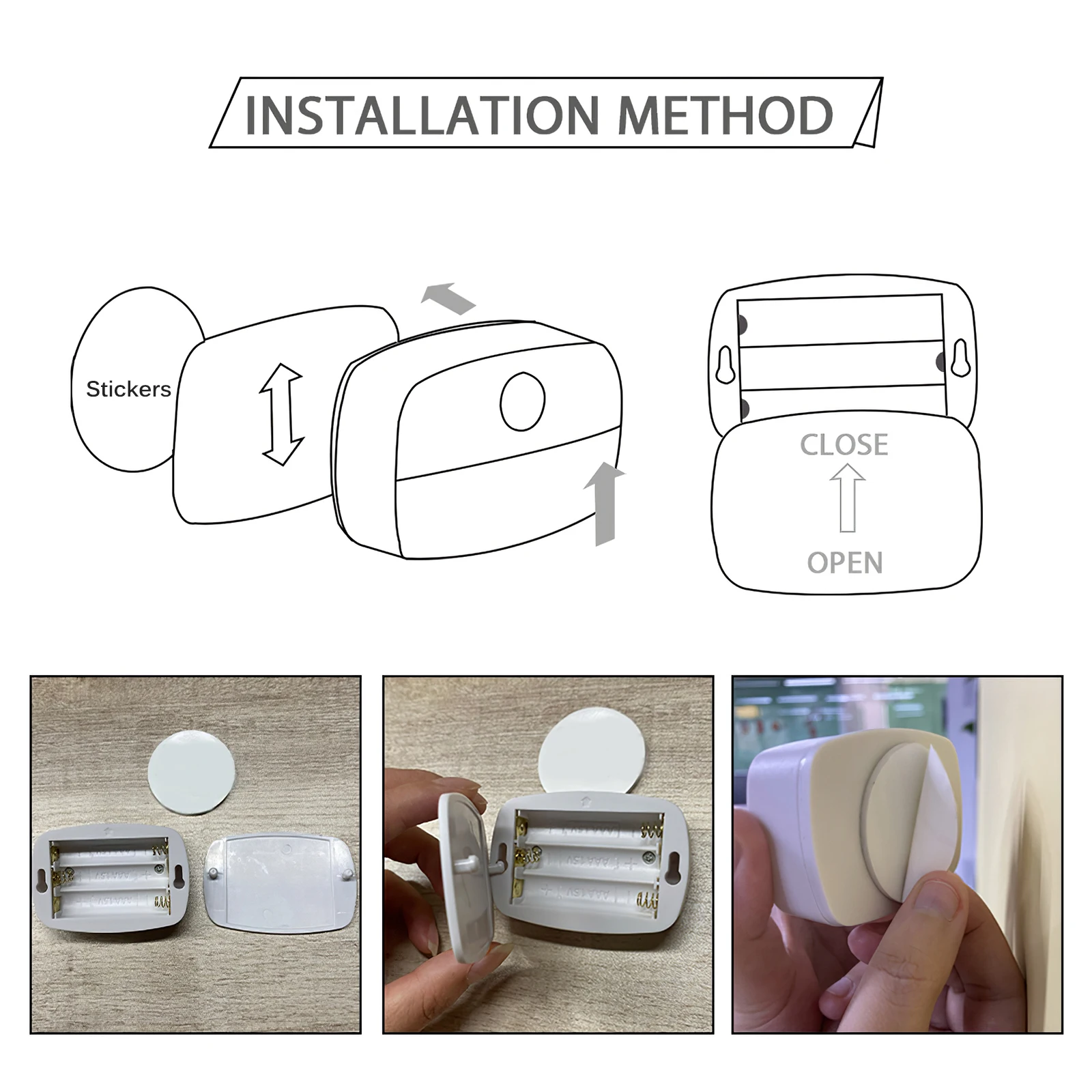 INSTALLATION METHOD

Stickers

CLOSE

OPEN