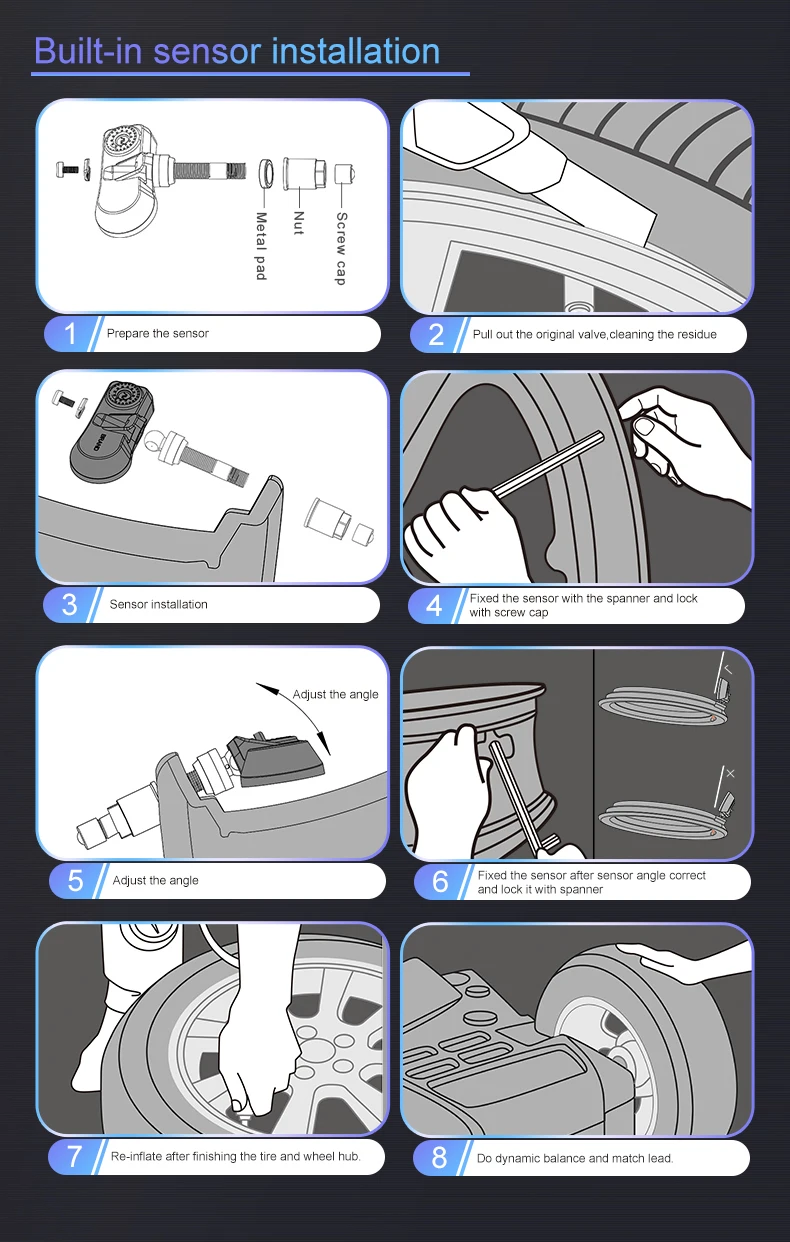 Built-in sensor installation

Metal pad
Nut
Screw cap

1 Prepare the sensor

2 Pull out the original valve,cleaning the residue

3 Sensor installation

4 Fixed the sensor with the spanner and lock with screw cap

Adjust the angle

5 Adjust the angle

6 Fixed the sensor after sensor angle correct and lock it with spanner

7 Re-inflate after finishing the tire and wheel hub.

8 Do dynamic balance and match lead.