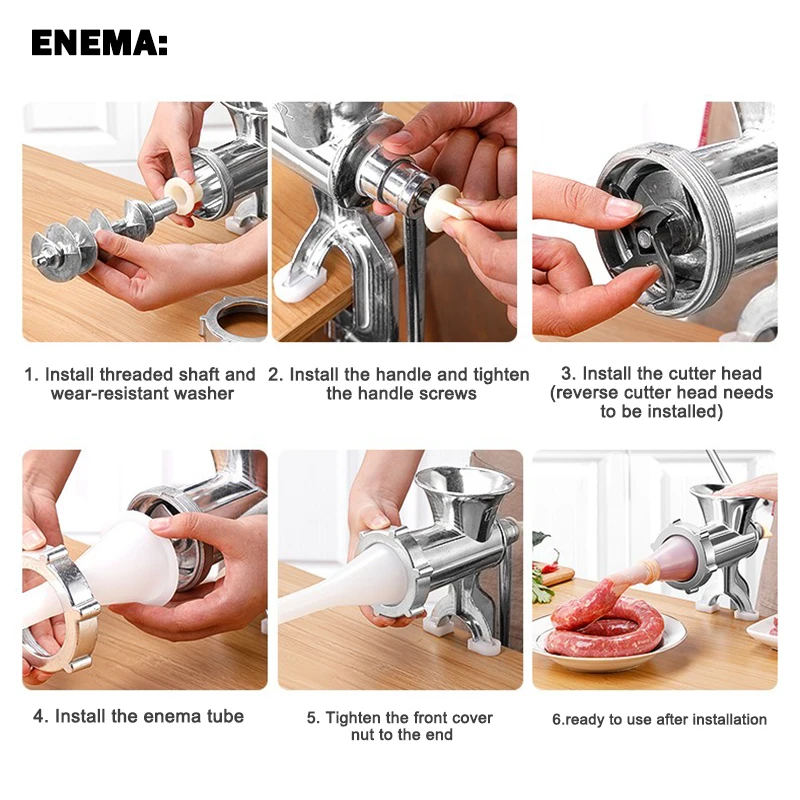 ENEMA:

1. Install threaded shaft and wear-resistant washer

2. Install the handle and tighten the handle screws

3. Install the cutter head (reverse cutter head needs to be installed)

4. Install the enema tube

5. Tighten the front cover nut to the end

6.ready to use after installation