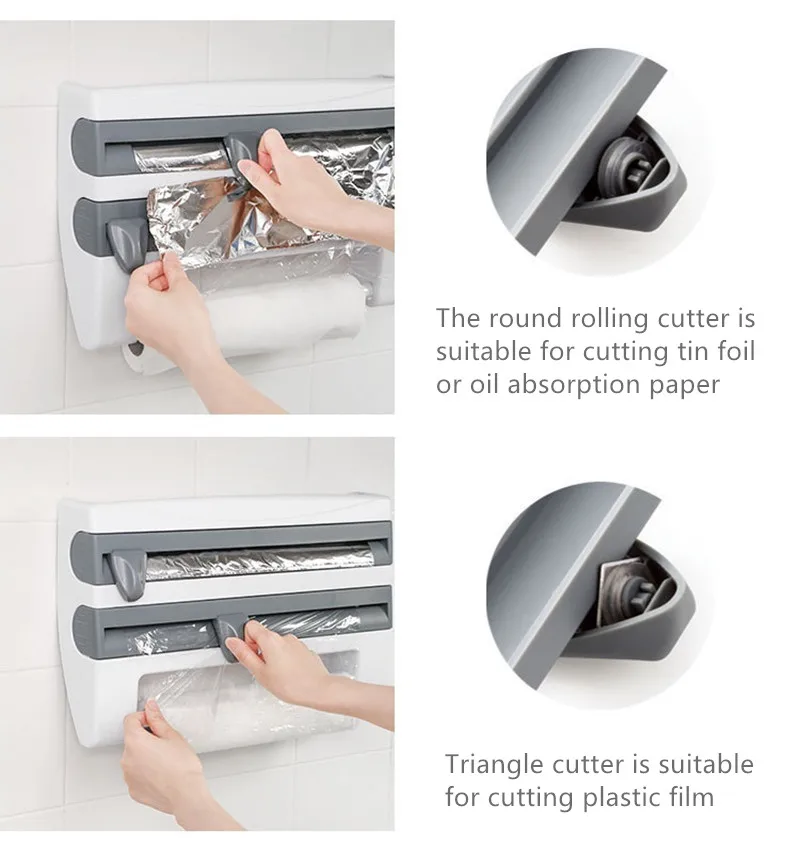 The round rolling cutter is suitable for cutting tin foil or oil absorption paper

Triangle cutter is suitable for cutting plastic film