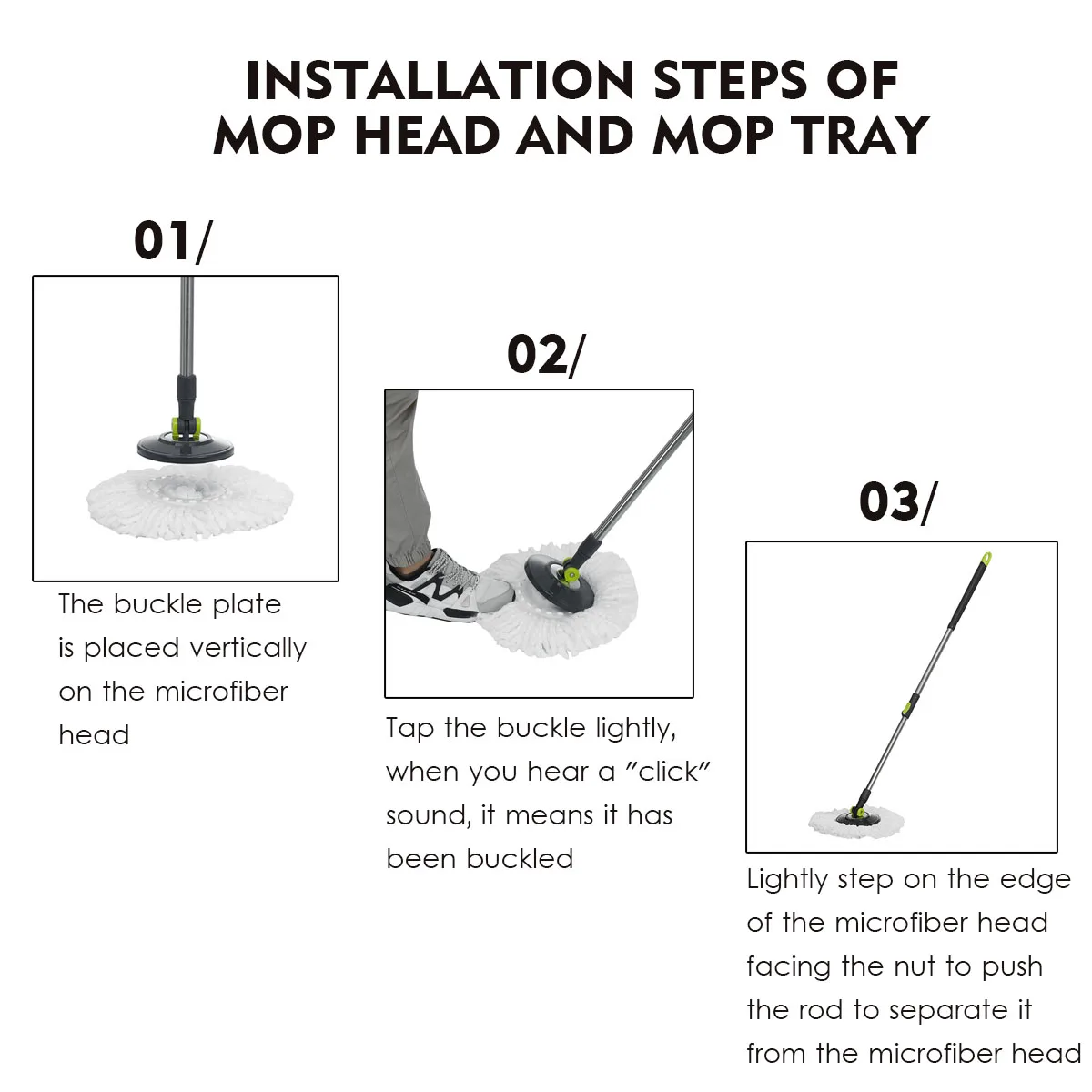 INSTALLATION STEPS OF MOP HEAD AND MOP TRAY

01/

The buckle plate is placed vertically on the microfiber head

02/

Tap the buckle lightly, when you hear a "click" sound, it means it has been buckled

03/

Lightly step on the edge of the microfiber head facing the nut to push the rod to separate it from the microfiber head