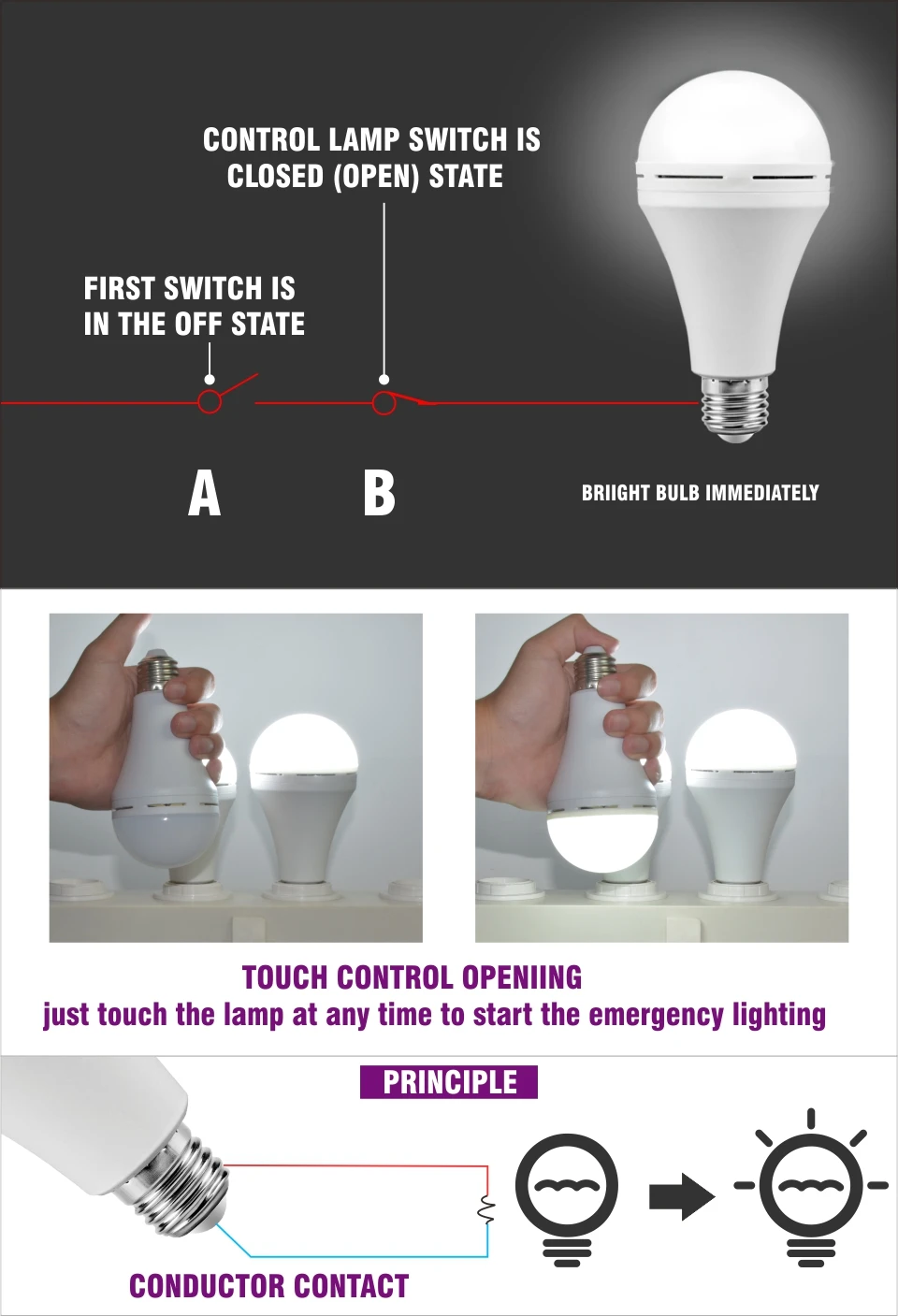 CONTROL LAMP SWITCH IS CLOSED (OPEN) STATE

FIRST SWITCH IS IN THE OFF STATE

A

B

BRIIGHT BULB IMMEDIATELY

TOUCH CONTROL OPENIING
just touch the lamp at any time to start the emergency lighting

PRINCIPLE

CONDUCTOR CONTACT