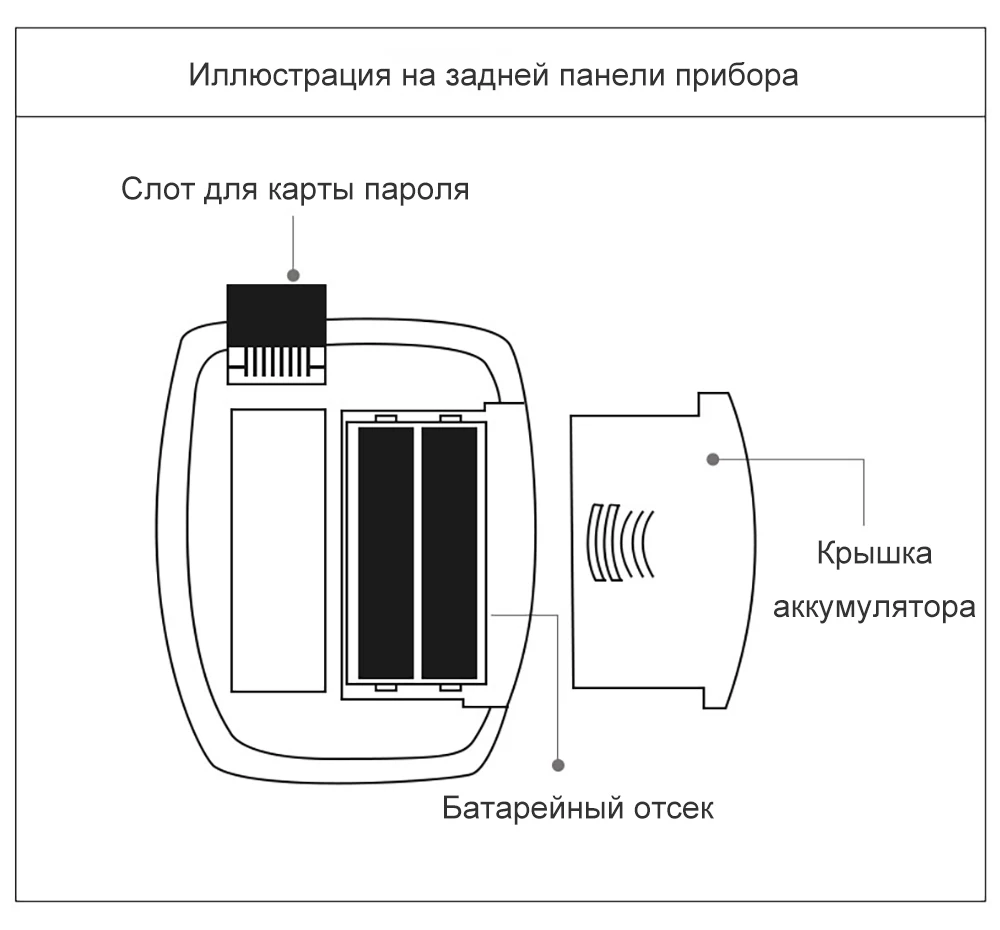 Иллюстрация на задней панели прибора

Слот для карты пароля

Крышка аккумулятора

Батарейный отсек