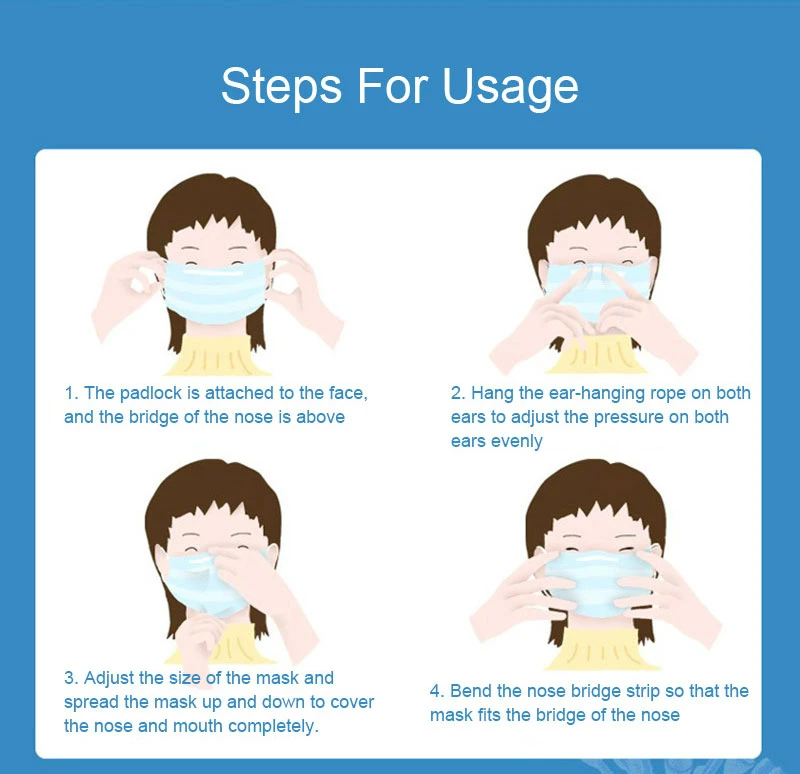 Steps For Usage

1. The padlock is attached to the face, and the bridge of the nose is above

2. Hang the ear-hanging rope on both ears to adjust the pressure on both ears evenly

3. Adjust the size of the mask and spread the mask up and down to cover the nose and mouth completely.

4. Bend the nose bridge strip so that the mask fits the bridge of the nose