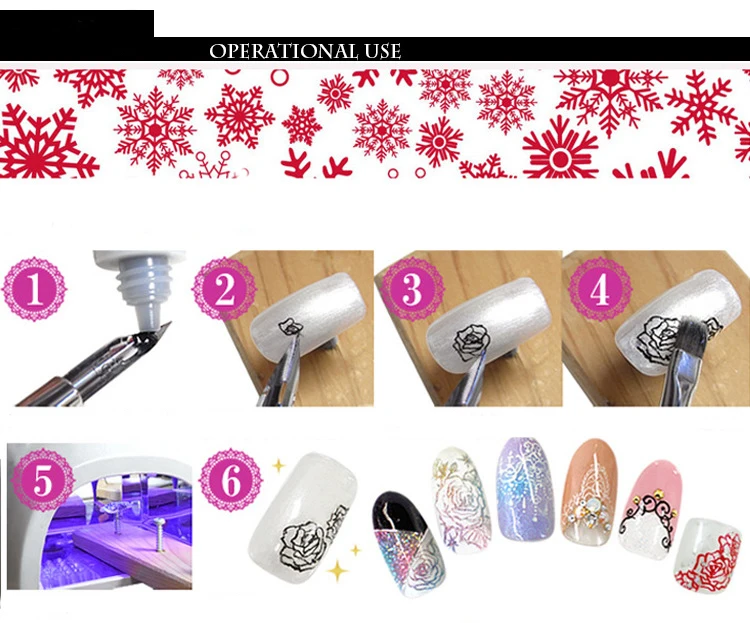 OPERATIONAL USE

1

2

3

4

5

6