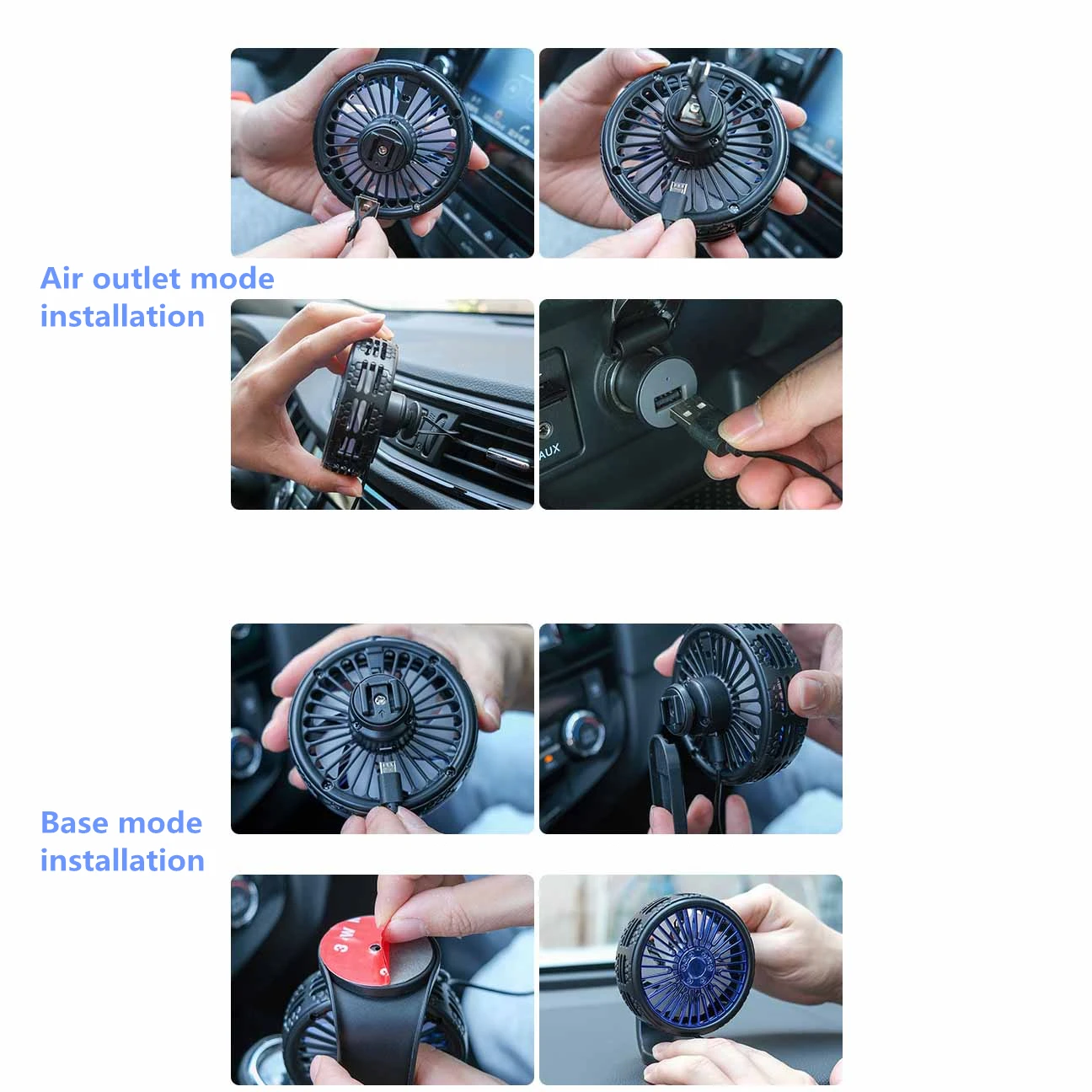 Air outlet mode installation

AUX

Base mode installation

3M