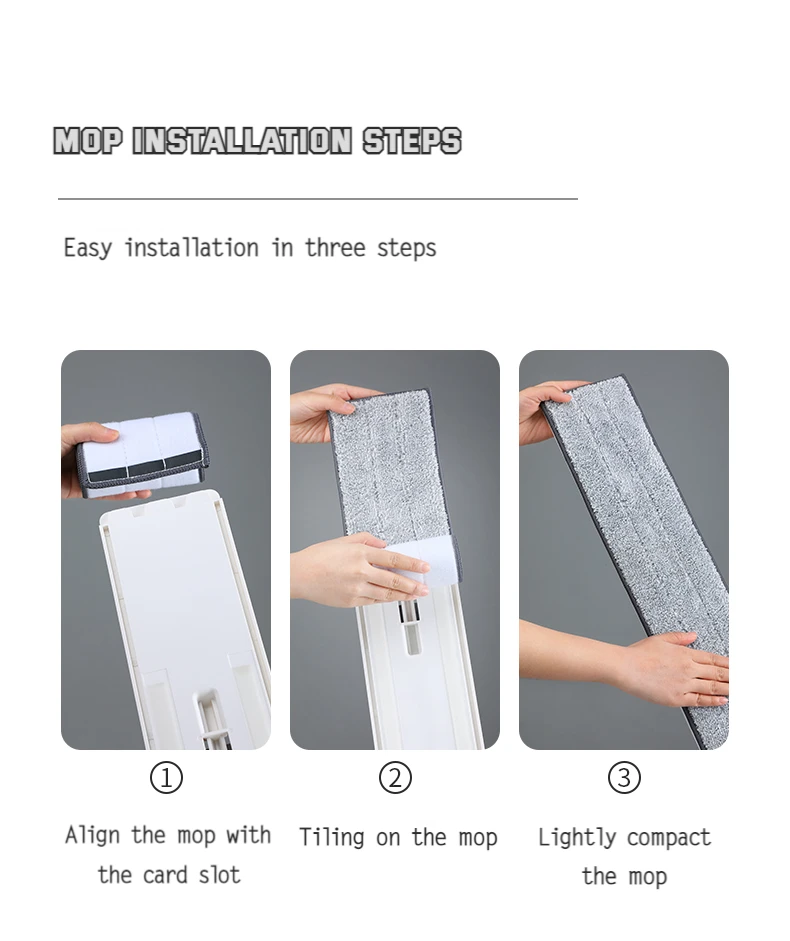 MOP INSTALLATION STEPS

Easy installation in three steps

①

Align the mop with the card slot

②

Tiling on the mop

③

Lightly compact the mop