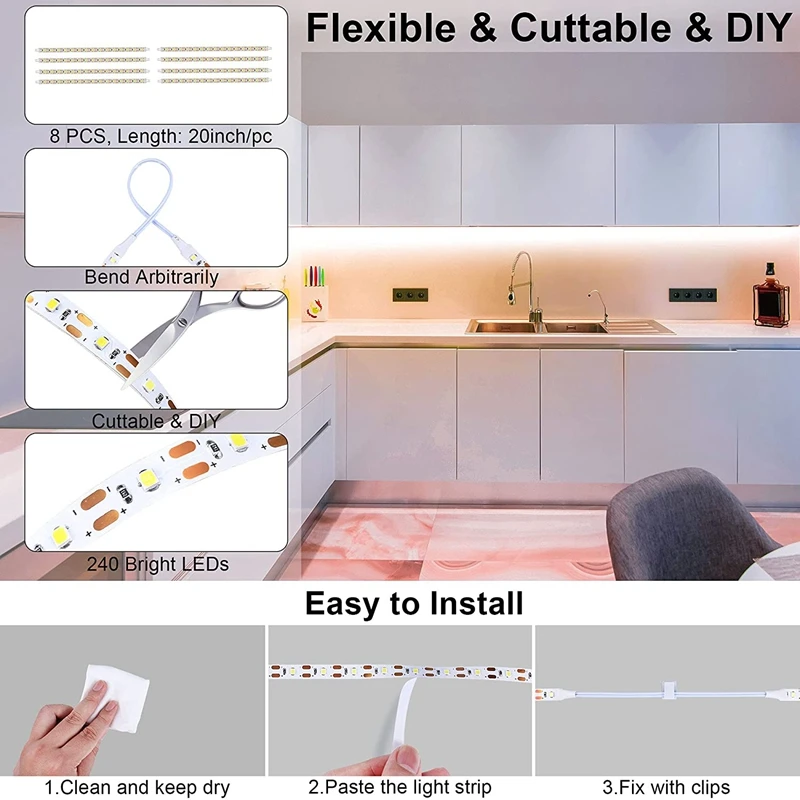 Flexible & Cuttable & DIY

8 PCS, Length: 20inch/pc

Bend Arbitrarily

Cuttable & DIY

240 Bright LEDs

Easy to Install

1.Clean and keep dry

2.Paste the light strip

3.Fix with clips