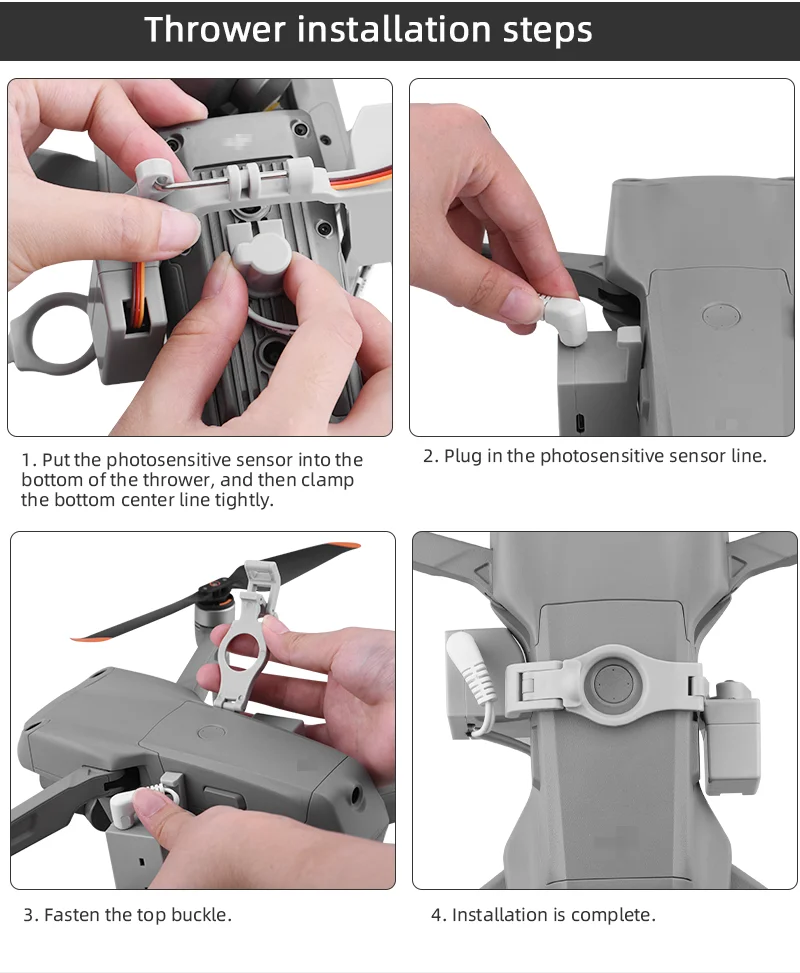 Thrower installation steps

1. Put the photosensitive sensor into the bottom of the thrower, and then clamp the bottom center line tightly.

2. Plug in the photosensitive sensor line.

3. Fasten the top buckle.

4. Installation is complete.