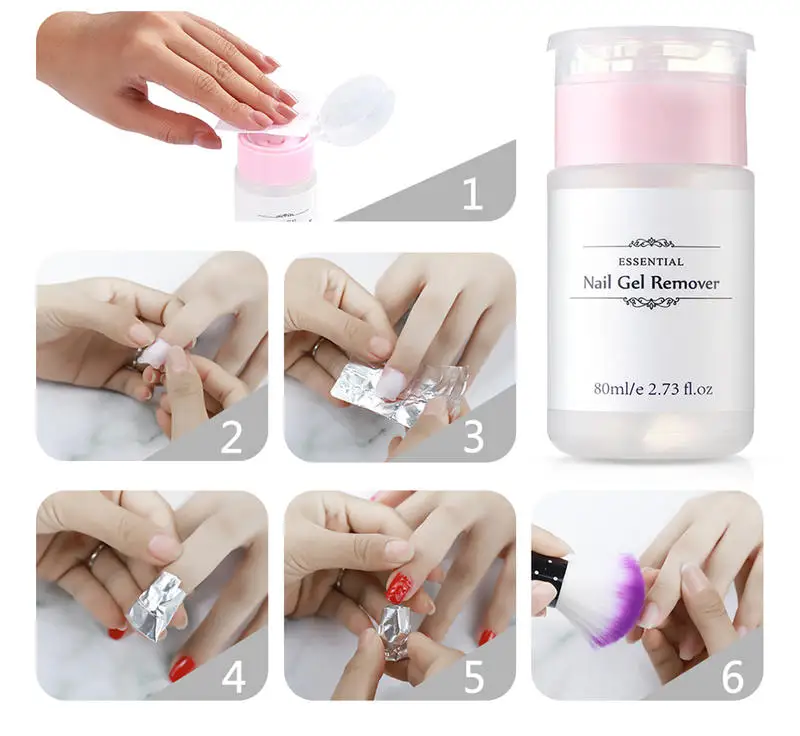 1

ESSENTIAL
Nail Gel Remover

80ml/e 2.73 fl.oz

2

3

4

5

6