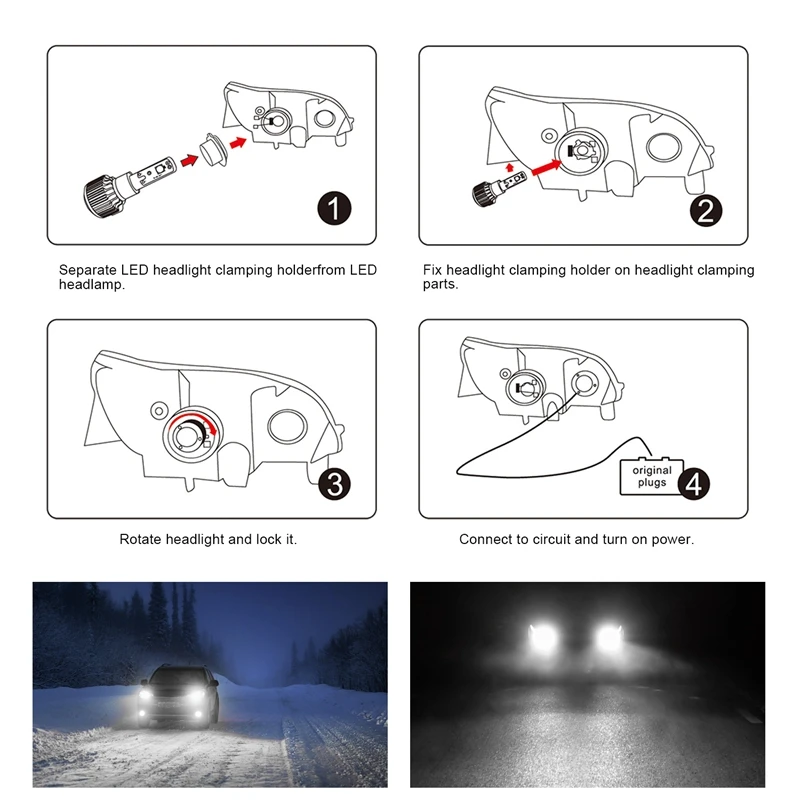 1

Separate LED headlight clamping holderfrom LED headlamp.

2

Fix headlight clamping holder on headlight clamping parts.

3

Rotate headlight and lock it.

original plugs

4

Connect to circuit and turn on power.