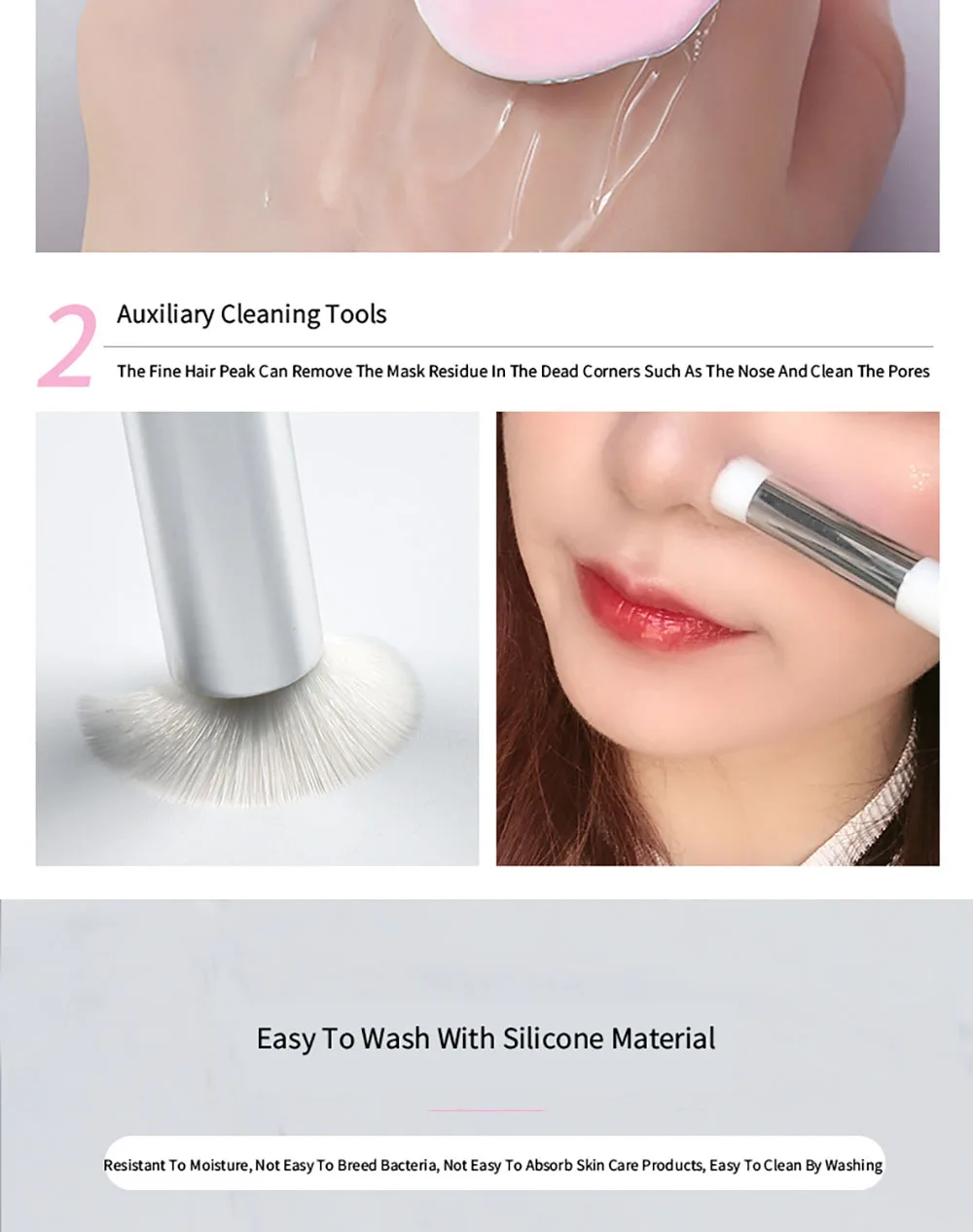 2

Auxiliary Cleaning Tools

The Fine Hair Peak Can Remove The Mask Residue In The Dead Corners Such As The Nose And Clean The Pores

Easy To Wash With Silicone Material

Resistant To Moisture, Not Easy To Breed Bacteria, Not Easy To Absorb Skin Care Products, Easy To Clean By Washing